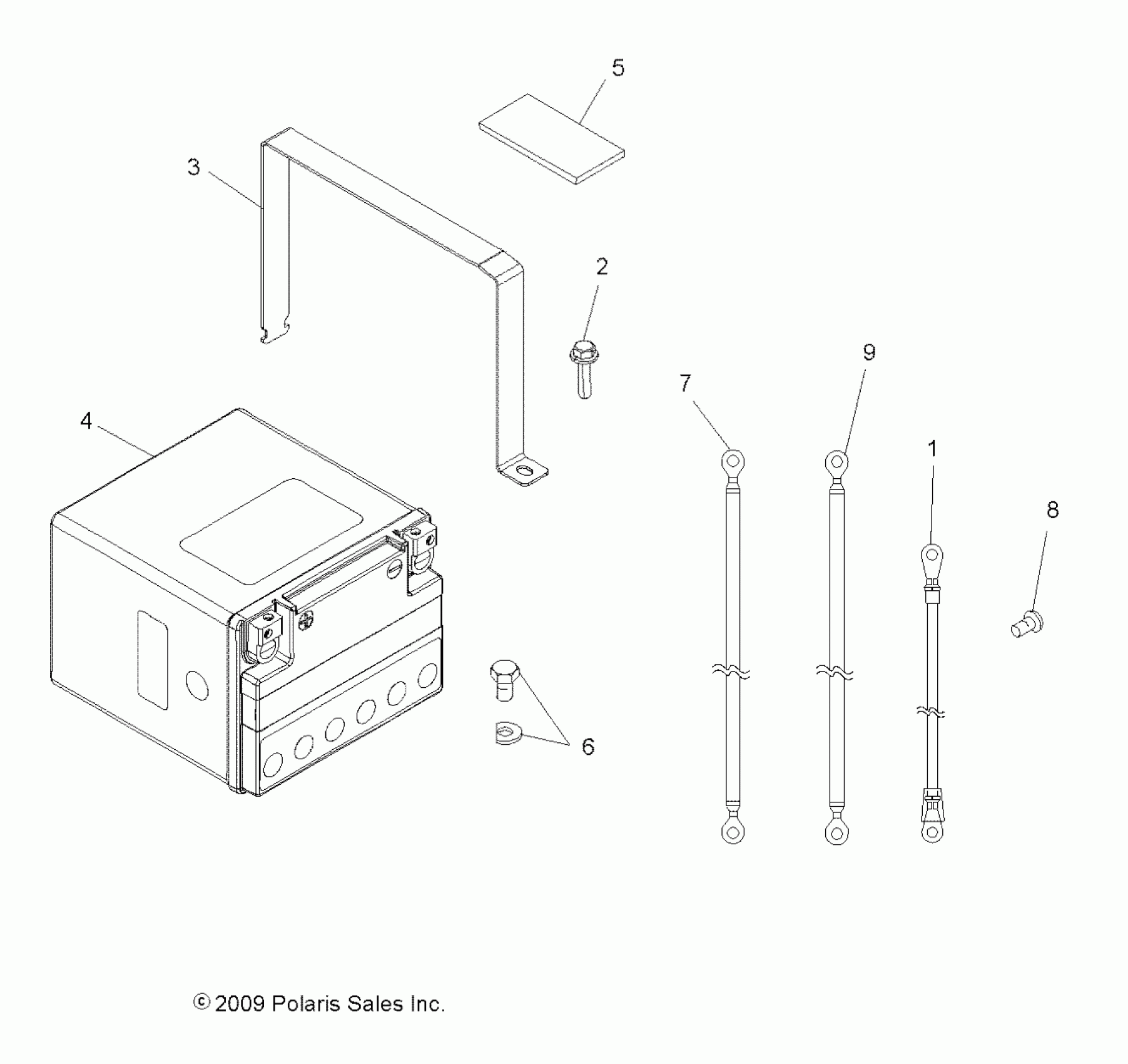 5

3

2

9

7

4

1

8

6

© 2009 Polaris Sales Inc.