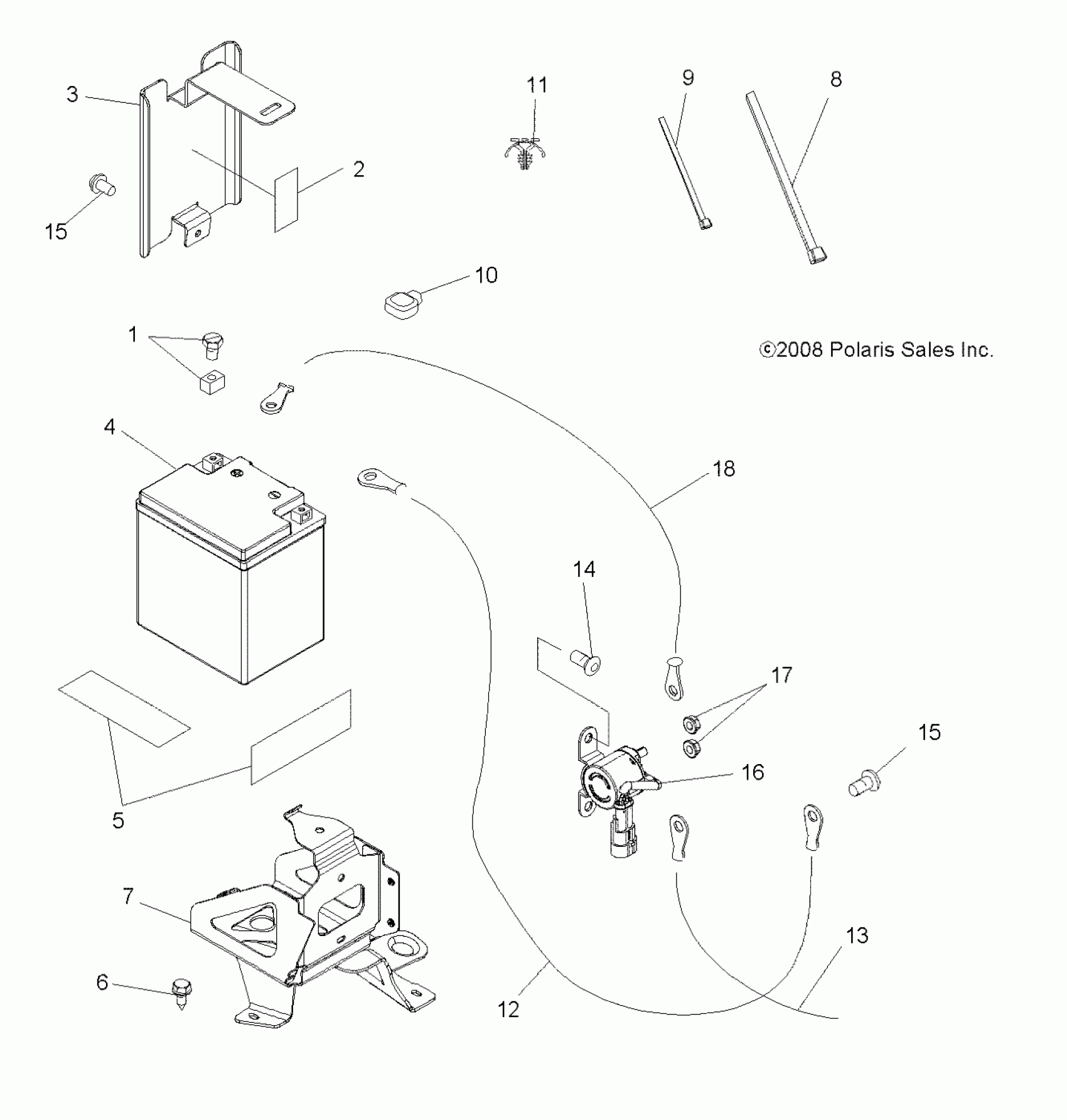 3
11
9
8
2
15
10
1
©2008 Polaris Sales Inc.
4
18
14
17
15
16
5
7
13
6
12