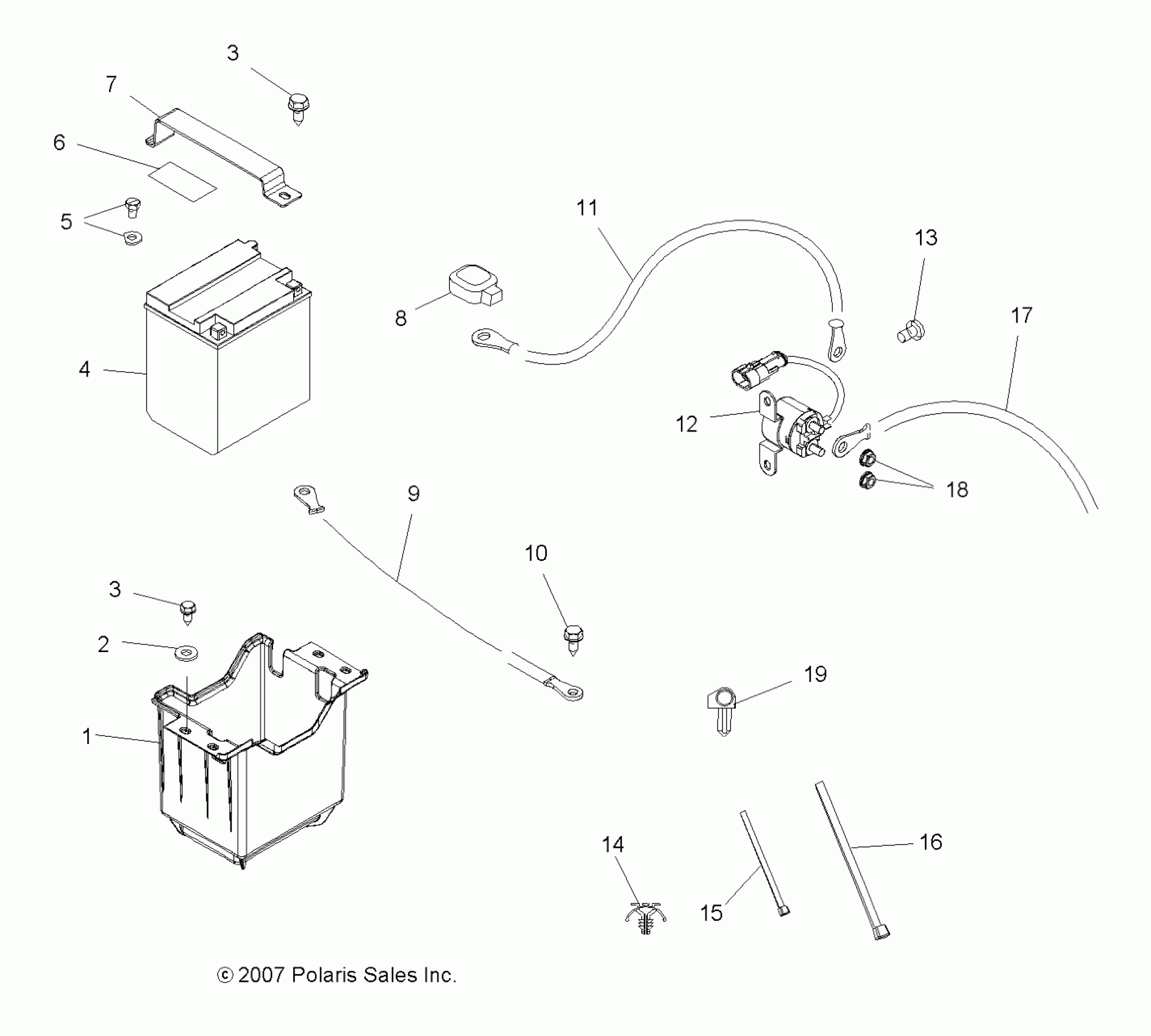 3
7
6
5
11
13
8
17
4
12
18
9
10
3
2
19
1
14
15
16

© 2007 Polaris Sales Inc.