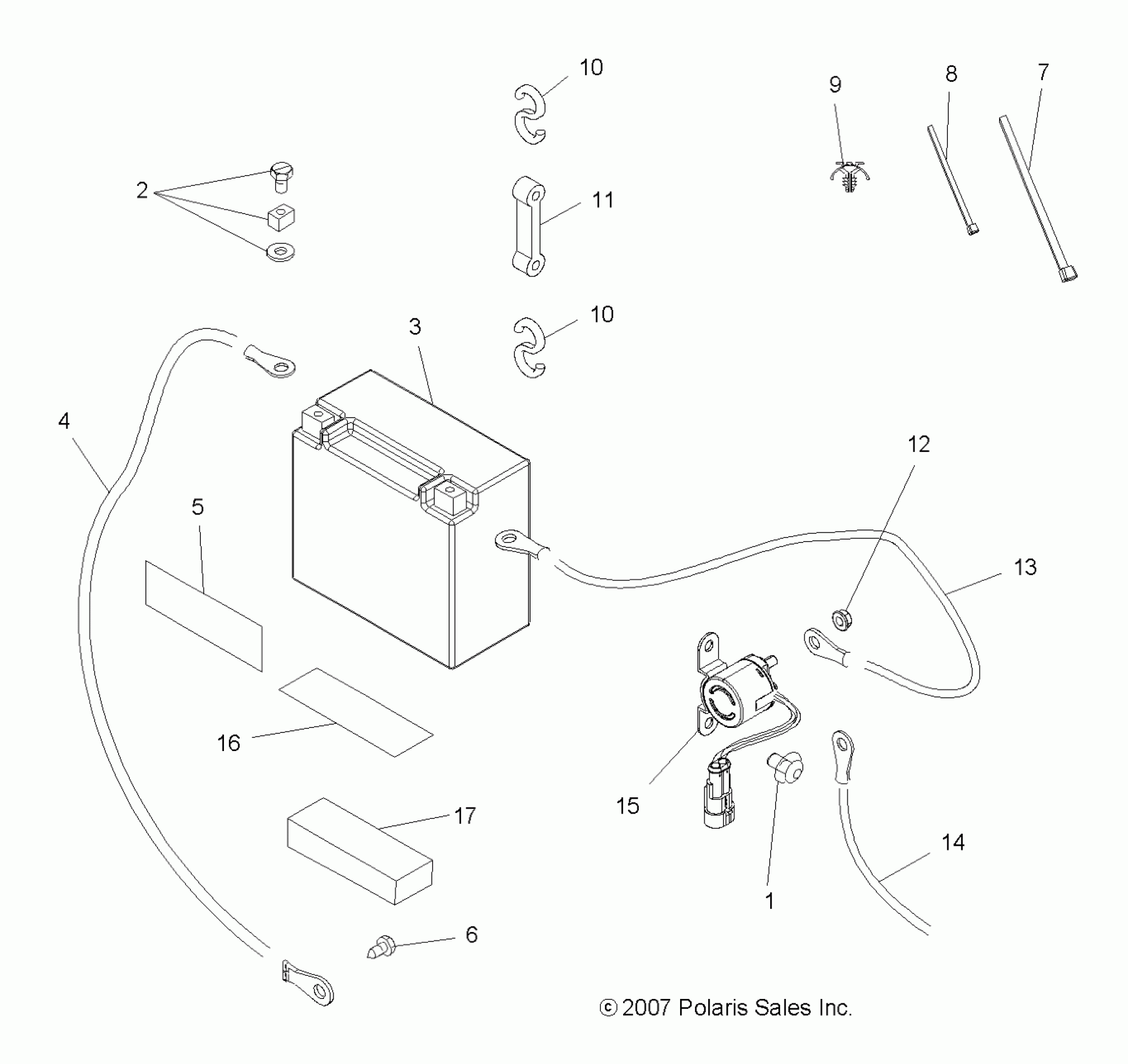 10
9
8
7
2
11
10
3
4
12
5
13
16
15
17
14
1
6
© 2007 Polaris Sales Inc.