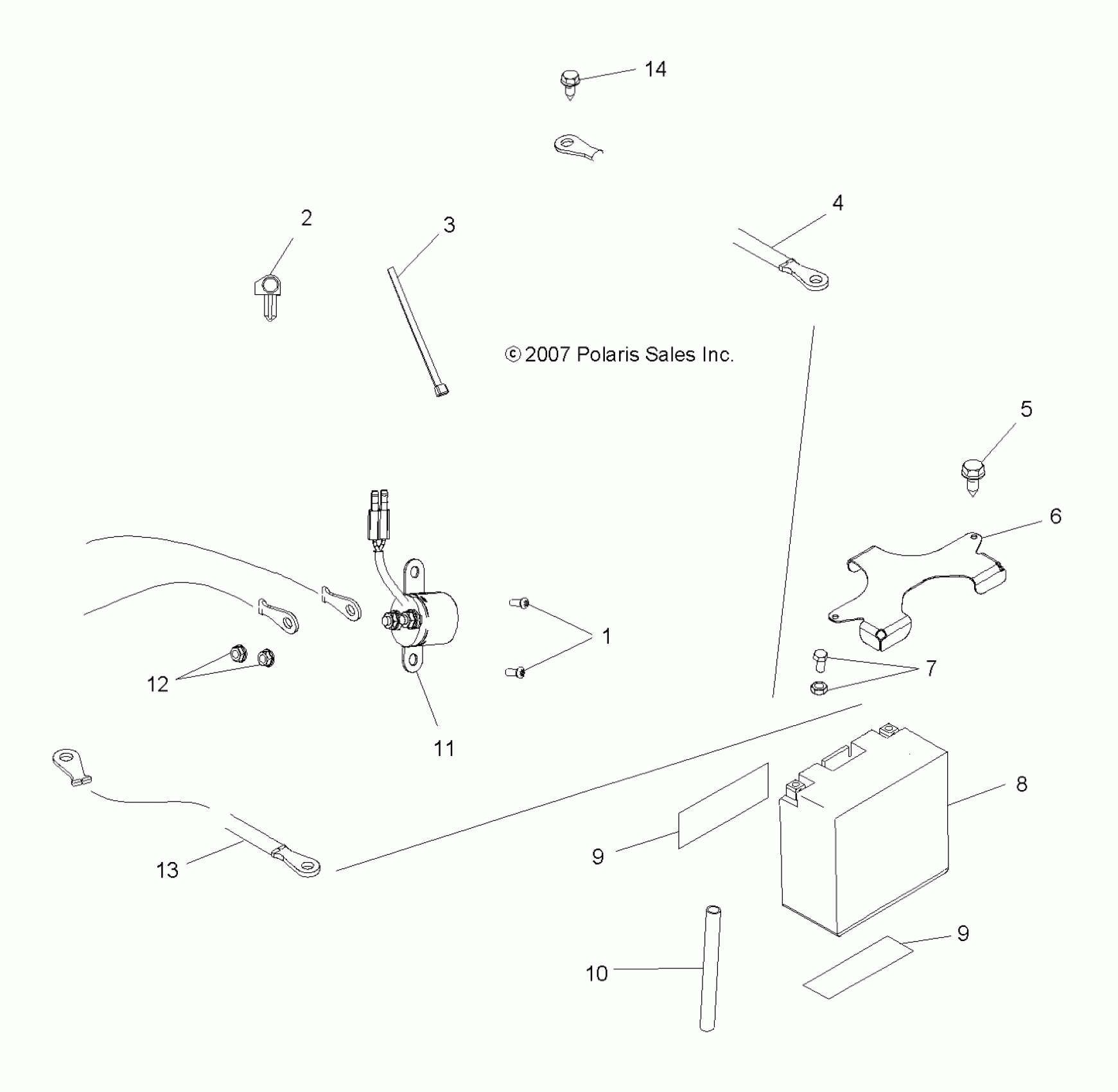 14

2

3

4

© 2007 Polaris Sales Inc.

5

6

1

7

12

11

8

9

13

9

10