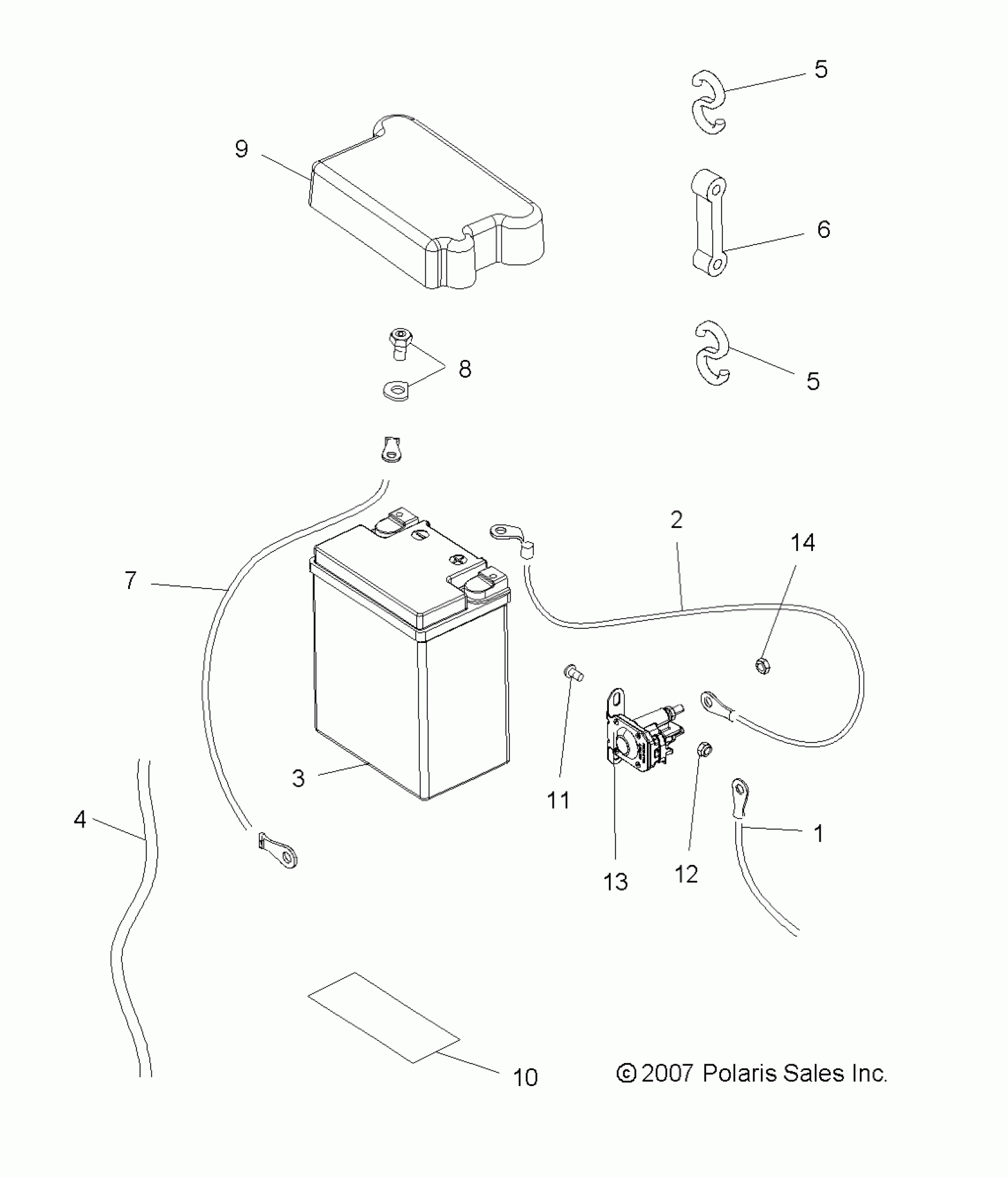 5

9

6

8

5

2

14

7

3

11

4

13

12

1

10

© 2007 Polaris Sales Inc.