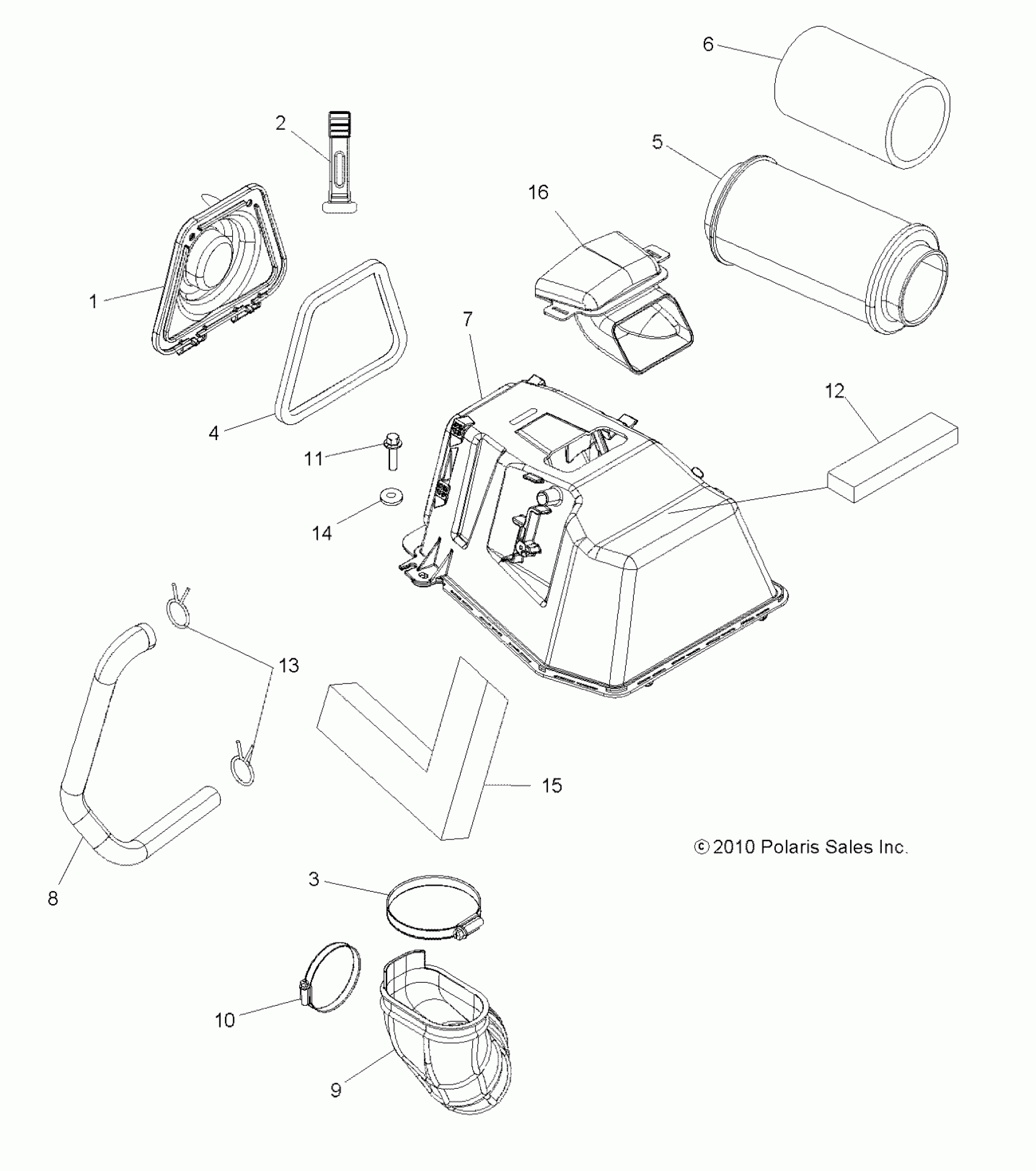 6
2
5
16
1
7
12
4
11
14
13
15
© 2010 Polaris Sales Inc.
8
3
10
9