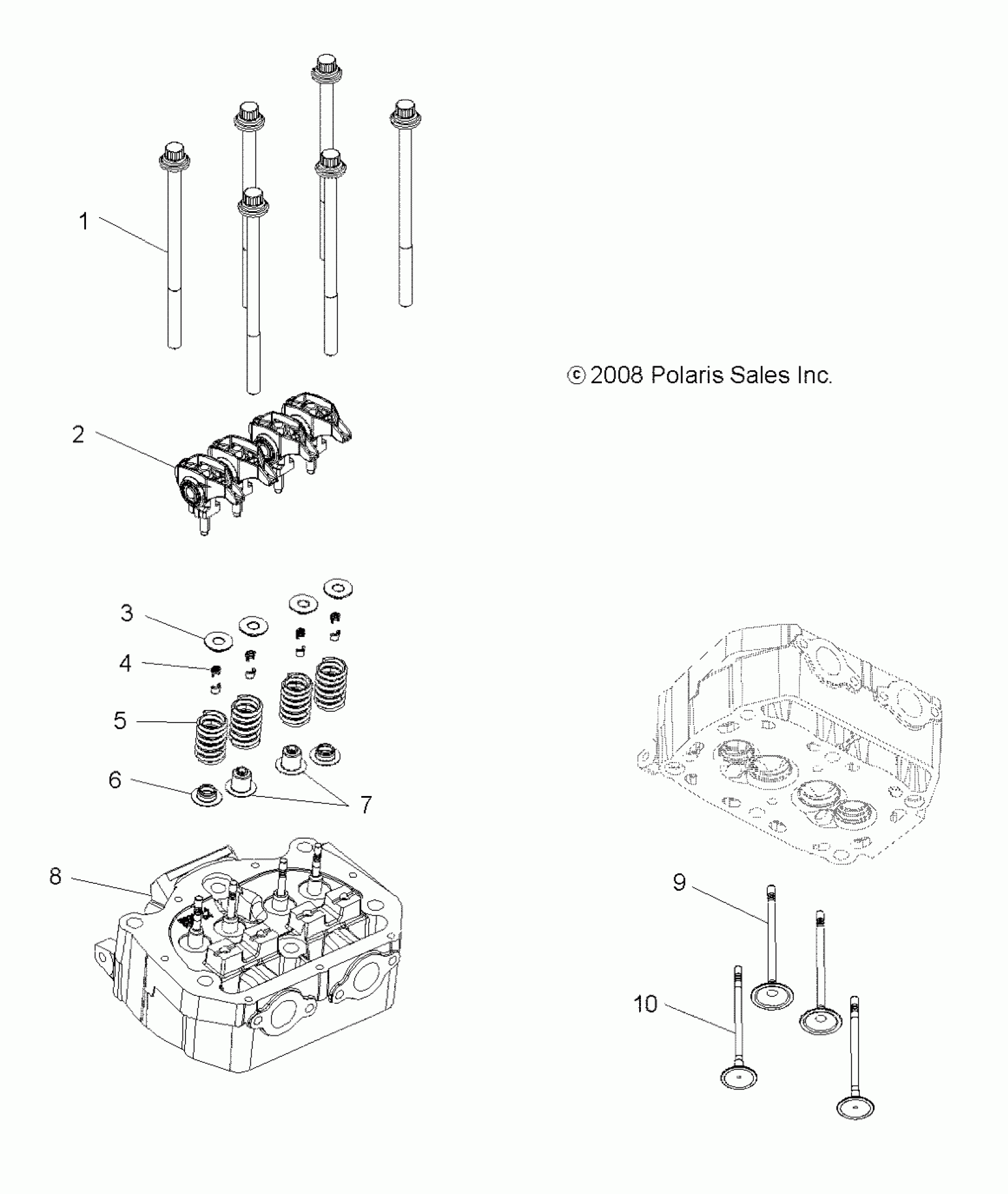 1

© 2008 Polaris Sales Inc.

2

3

4

5

6

7

8

9

10