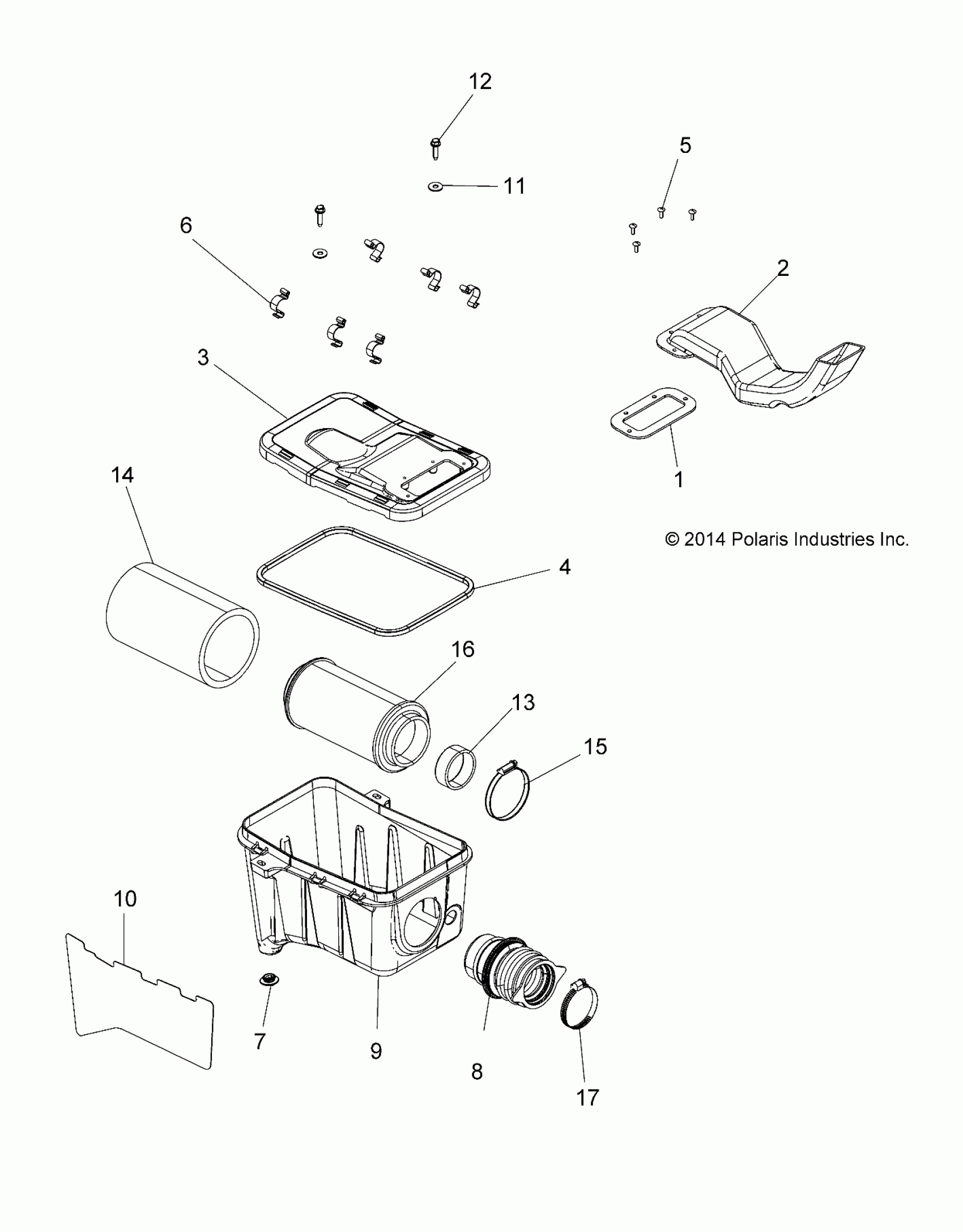 12
5
11
6
2
3
1
14
© 2014 Polaris Industries Inc.
4
16
13
15
10
7
9
8
17