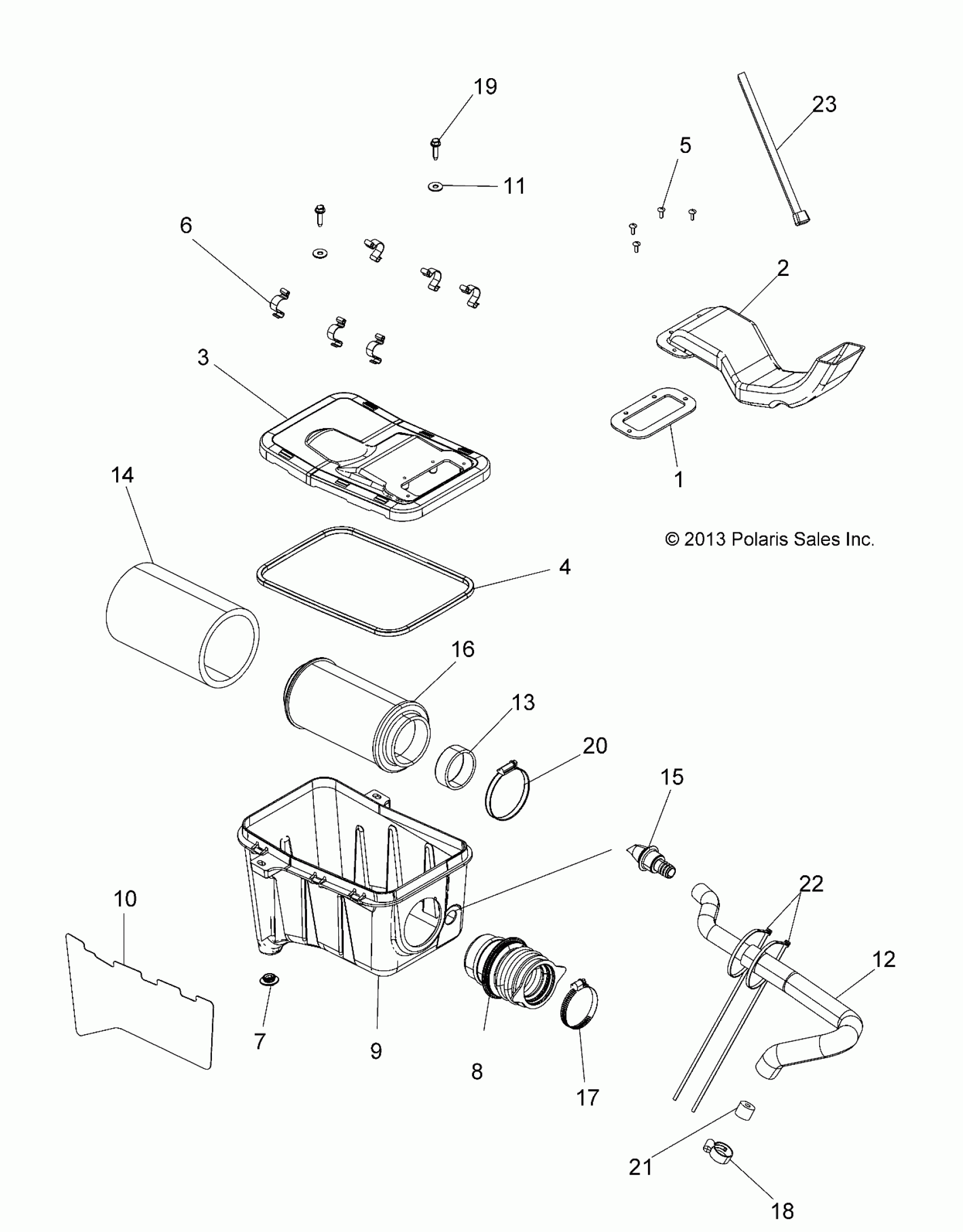 19
23
5
11
6
2
3
1
14
© 2013 Polaris Sales Inc.
4
16
13
20
15
22
10
12
7
9
8
17
21
18