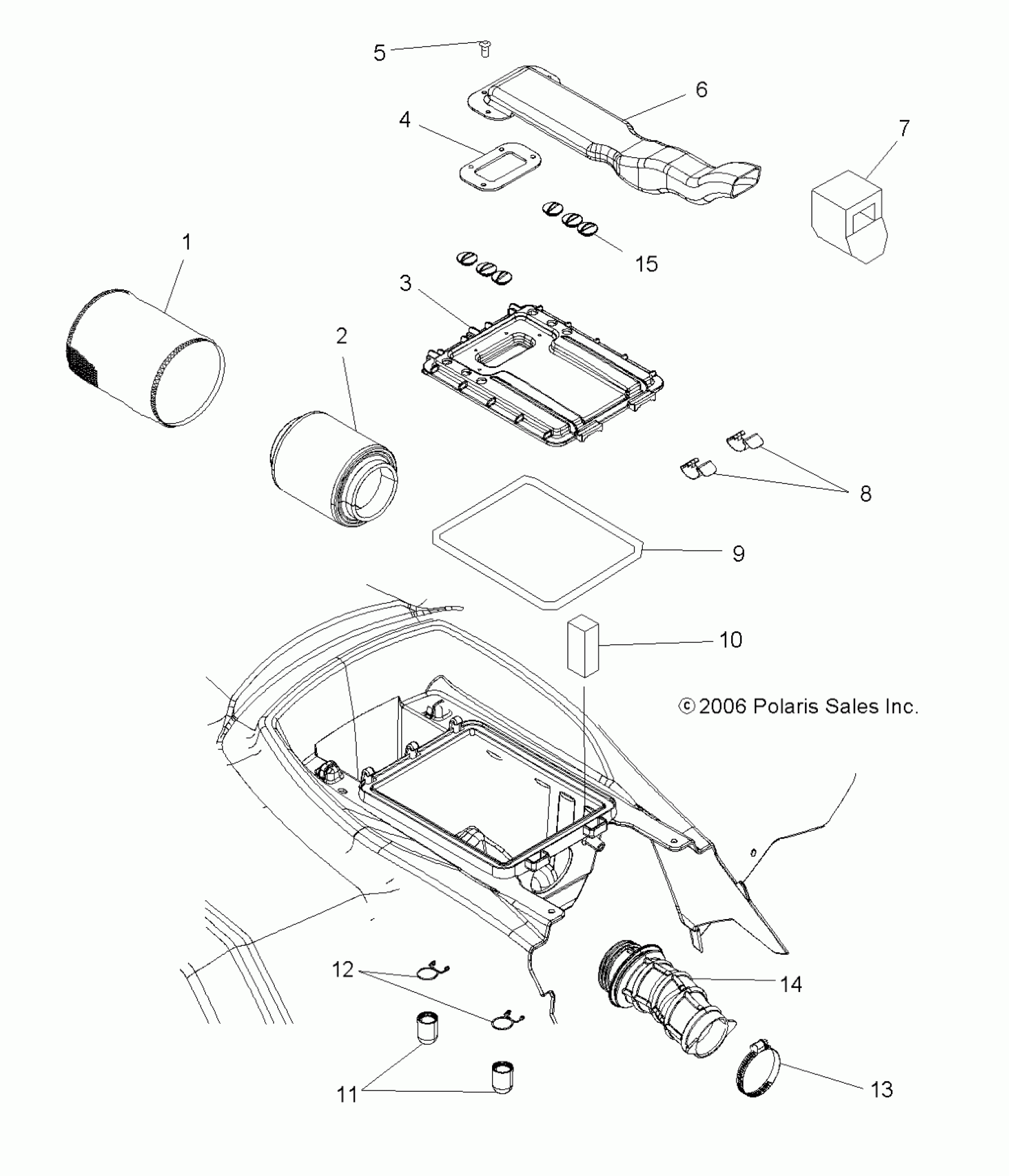 5

6

4

7

1

15

3

2

8

9

10

© 2006 Polaris Sales Inc.

12

14

11

13