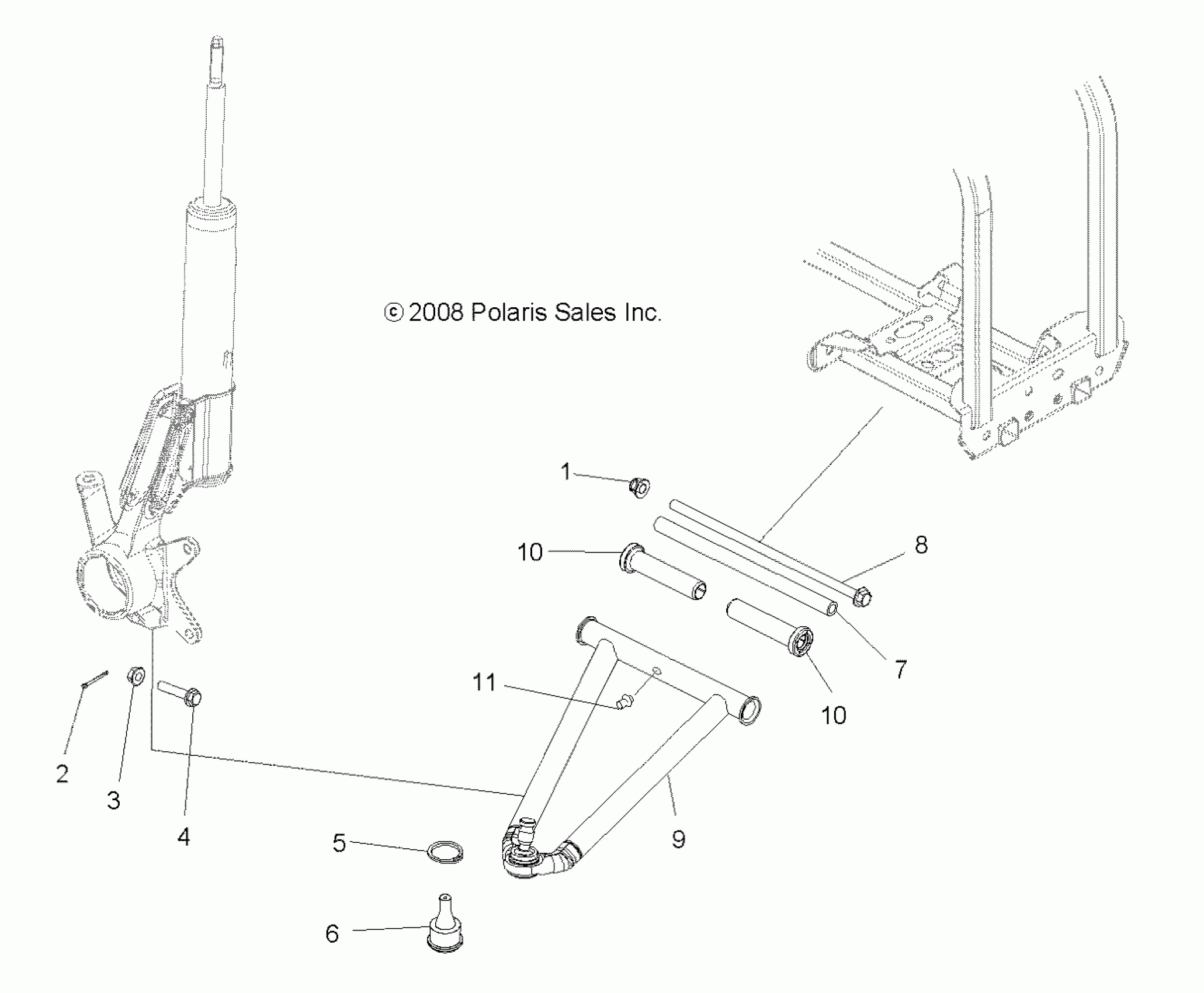 © 2008 Polaris Sales Inc.

1

10

8

7

10

11

2

3

4

9

5

6