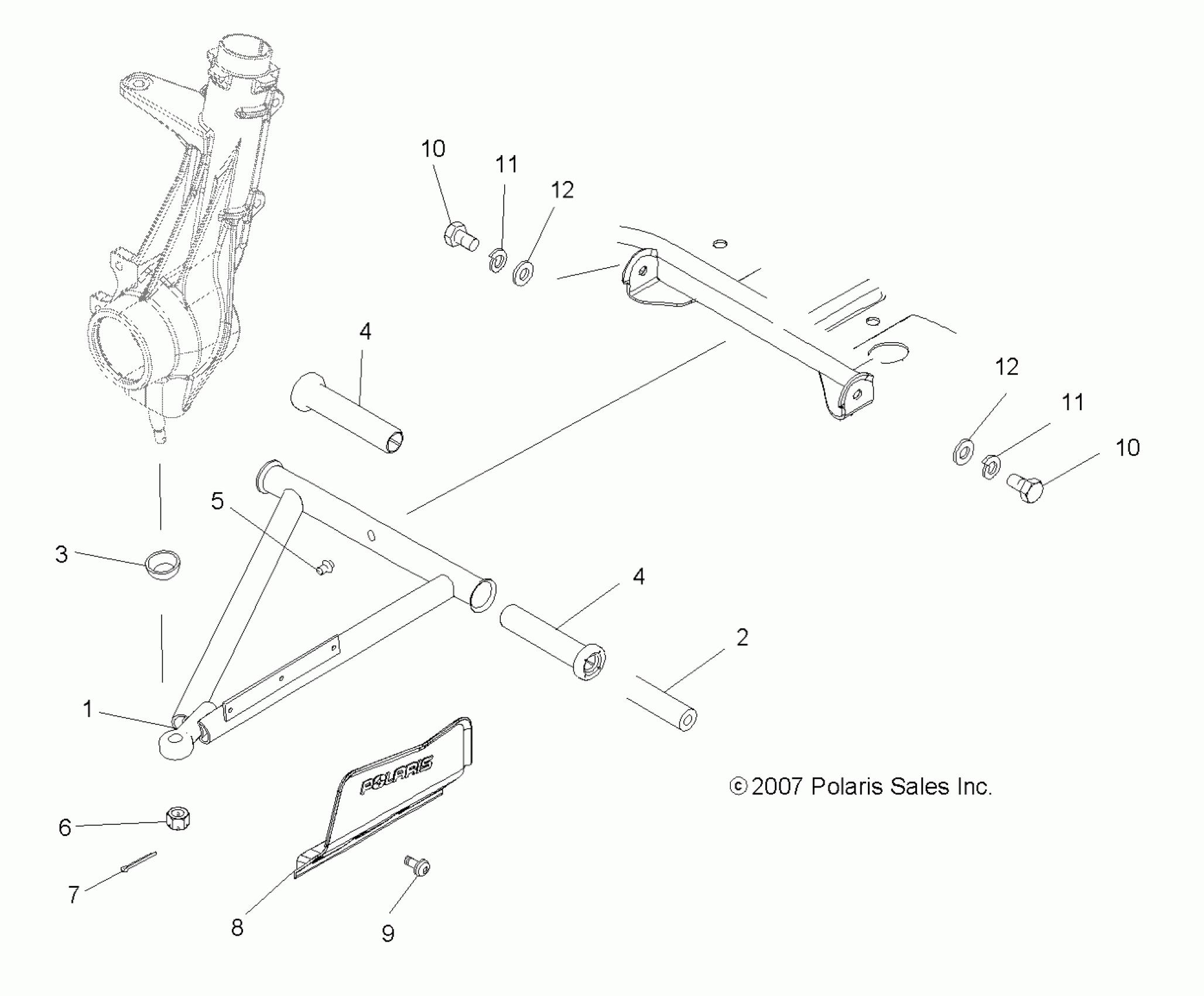 10
11
12
4
12
11
10
5
3
4
2
1
POLARIS
© 2007 Polaris Sales Inc.
6
7
8
9