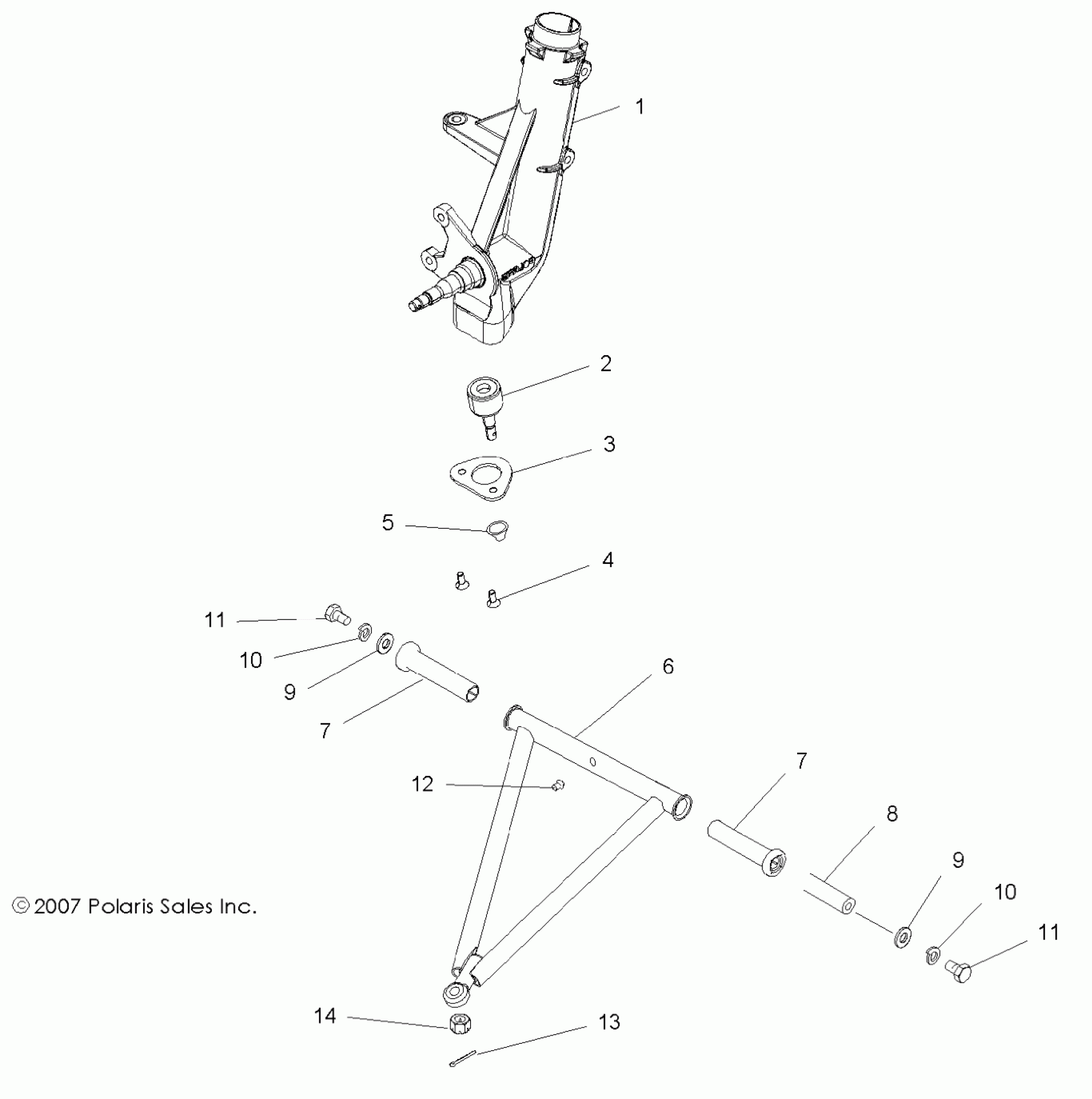 1

2

3

5

4

11

10

9

7

6

12

7

8

9

10

11

© 2007 Polaris Sales Inc.

14

13