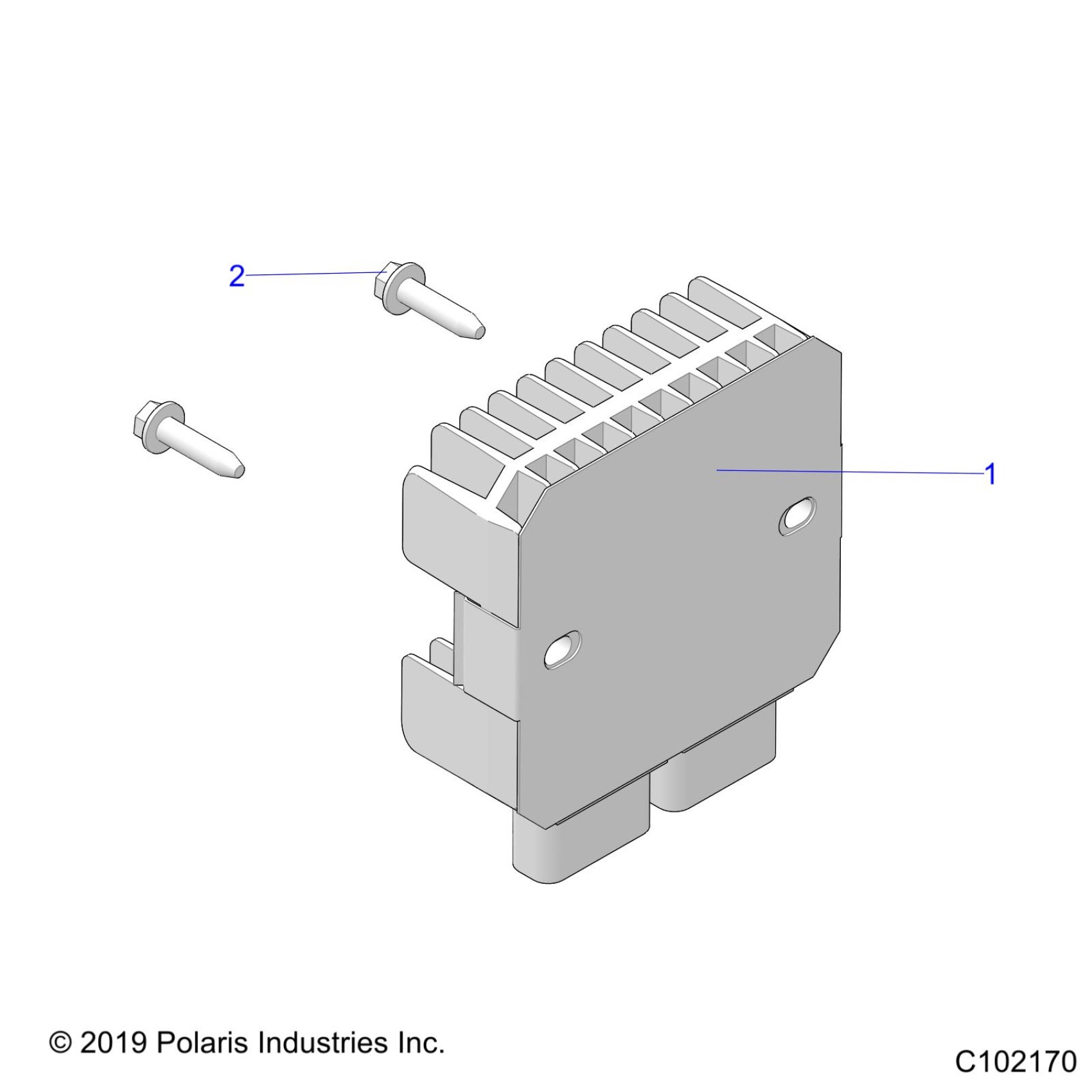 2

1

© 2019 Polaris Industries Inc.

C102170