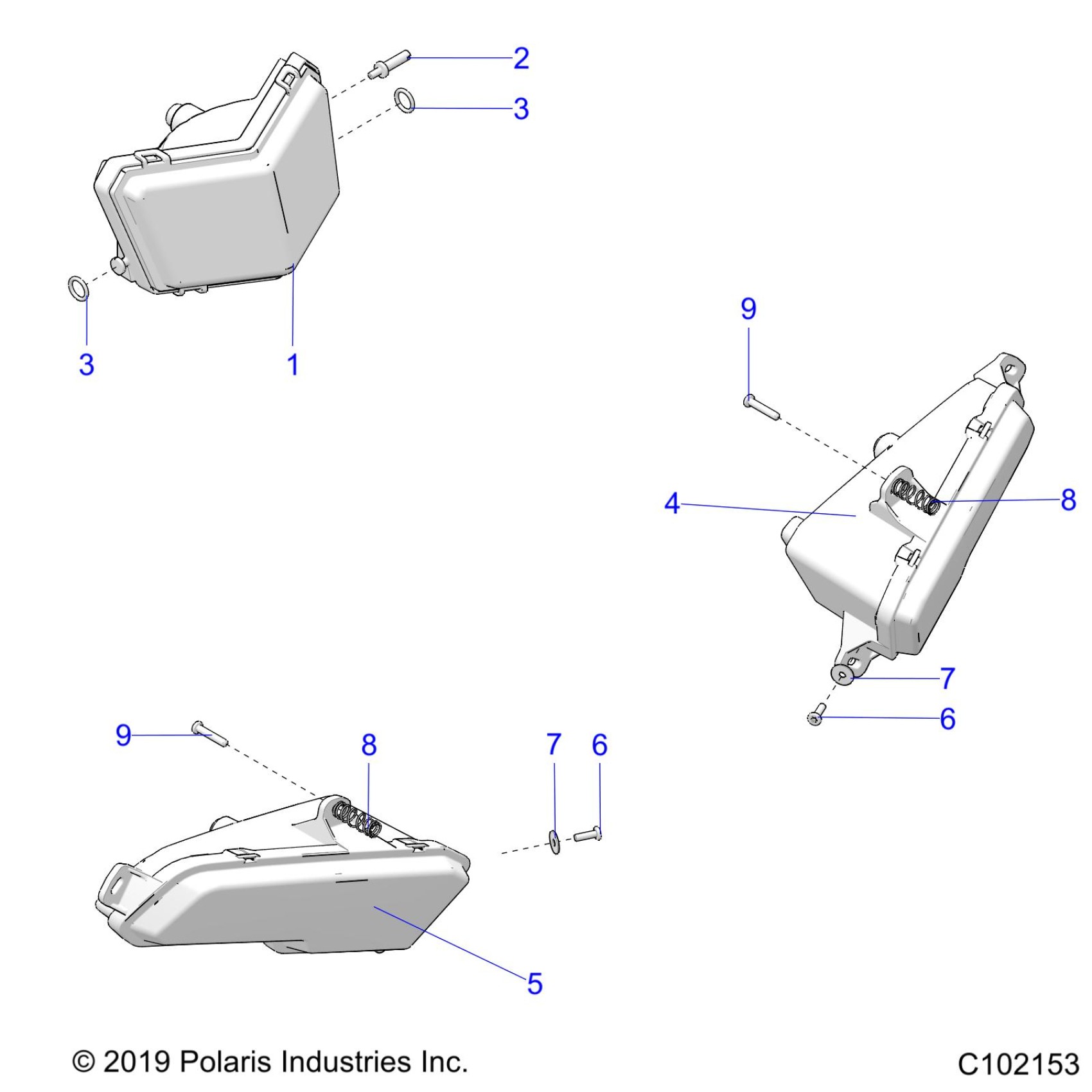 2
3
3
1
9
4
8
7
6
9
8
7
6
5
© 2019 Polaris Industries Inc.
C102153