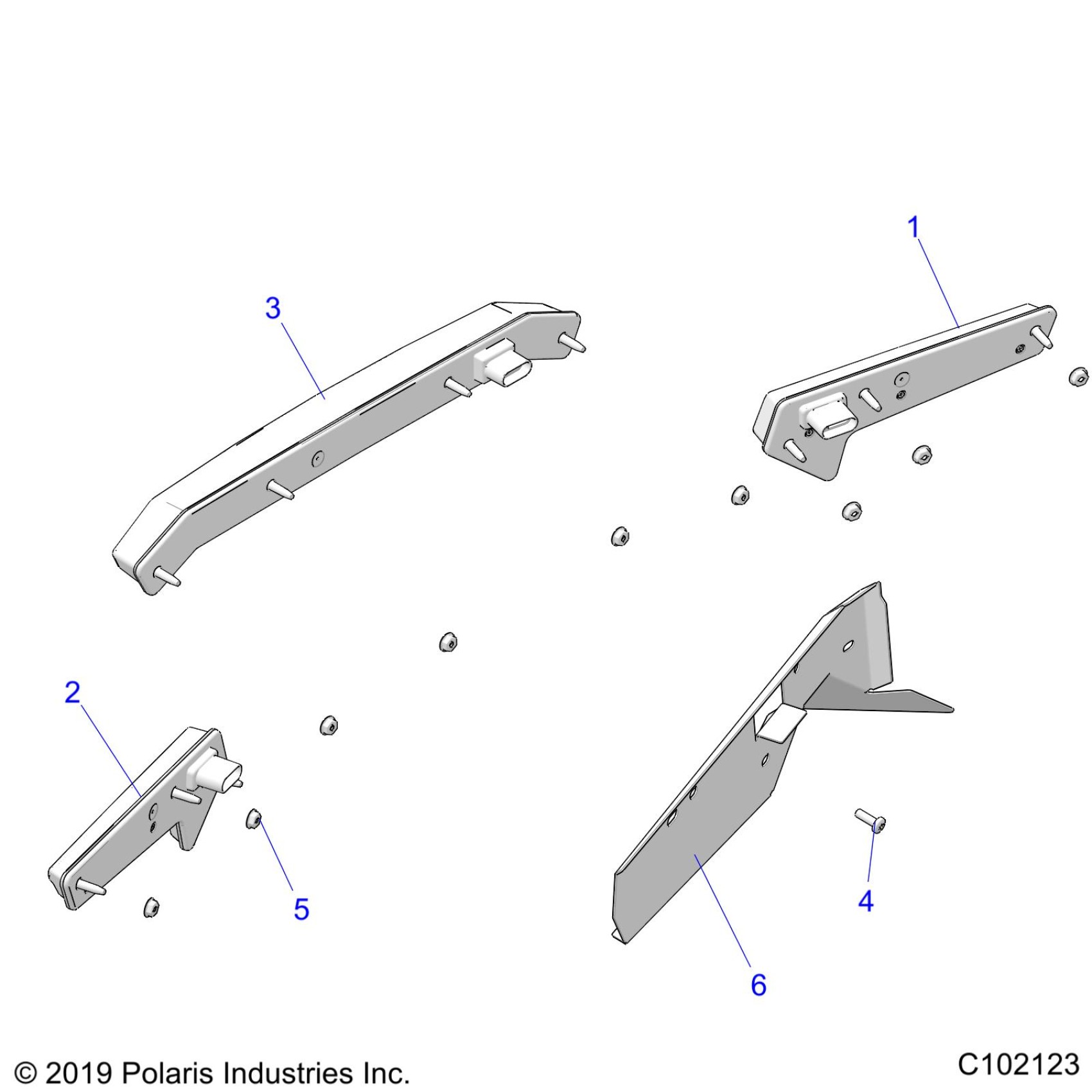 1
3
2
5
4
6
© 2019 Polaris Industries Inc.
C102123