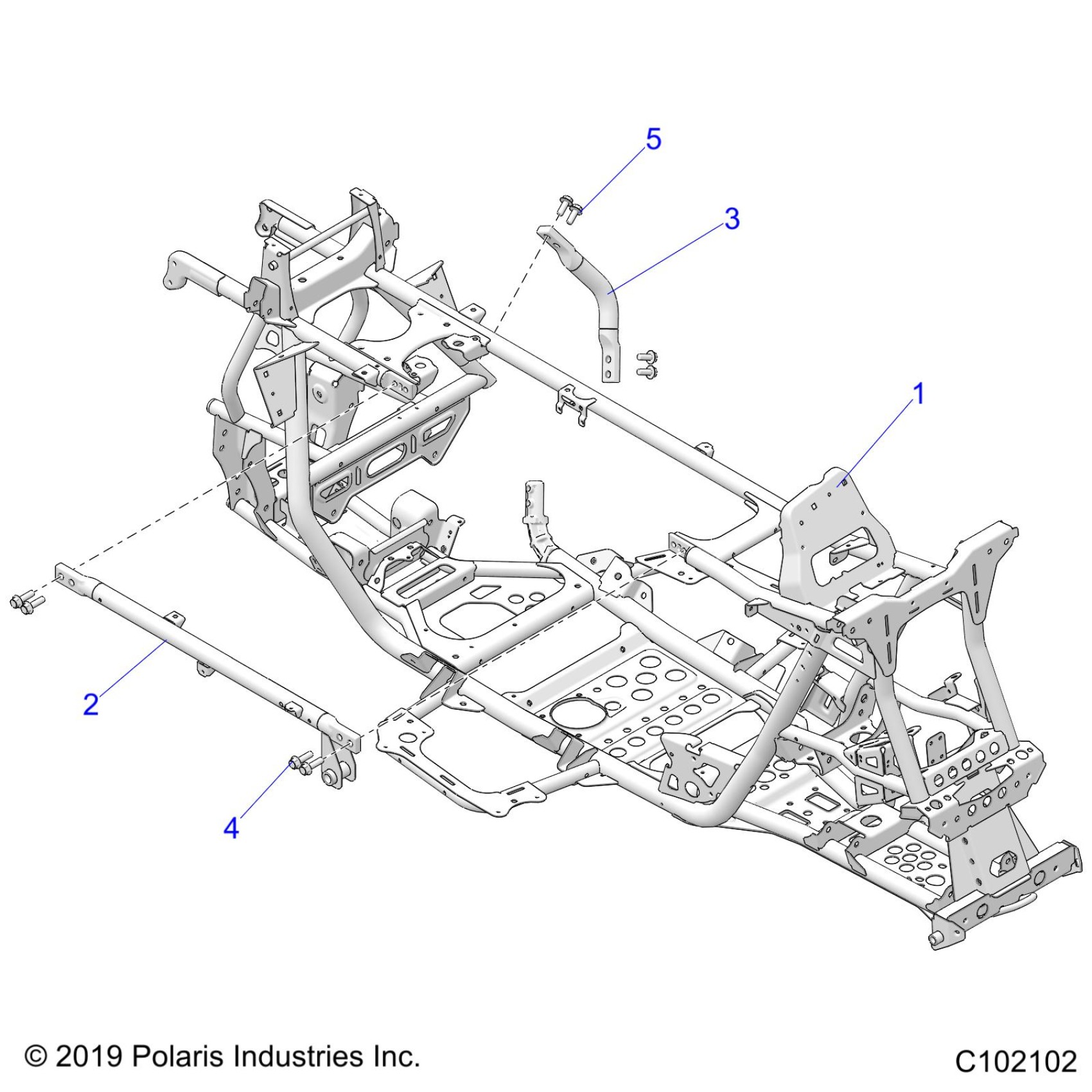 5

3

1

2

4

© 2019 Polaris Industries Inc.

C102102