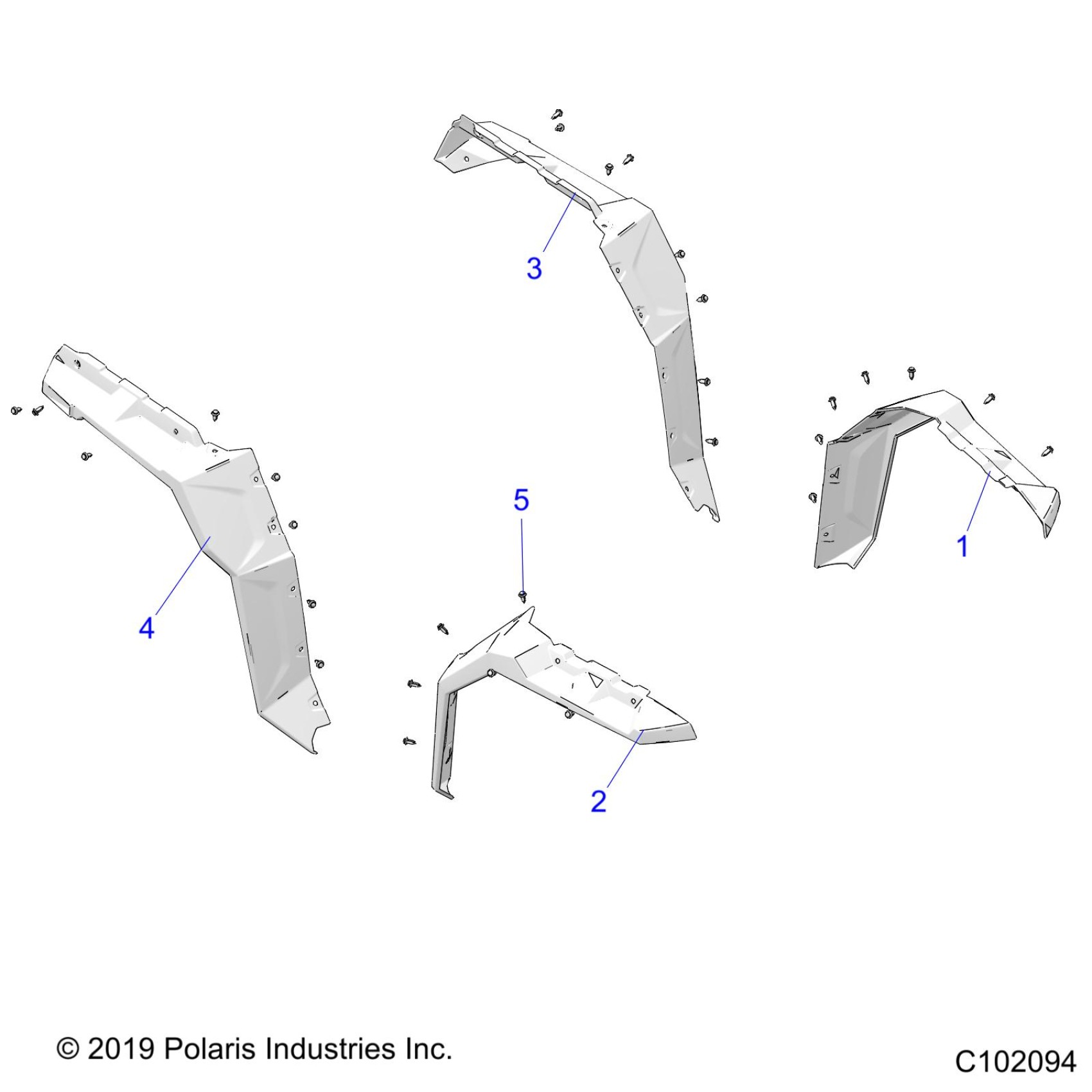 3

4

5

1

2

© 2019 Polaris Industries Inc.

C102094