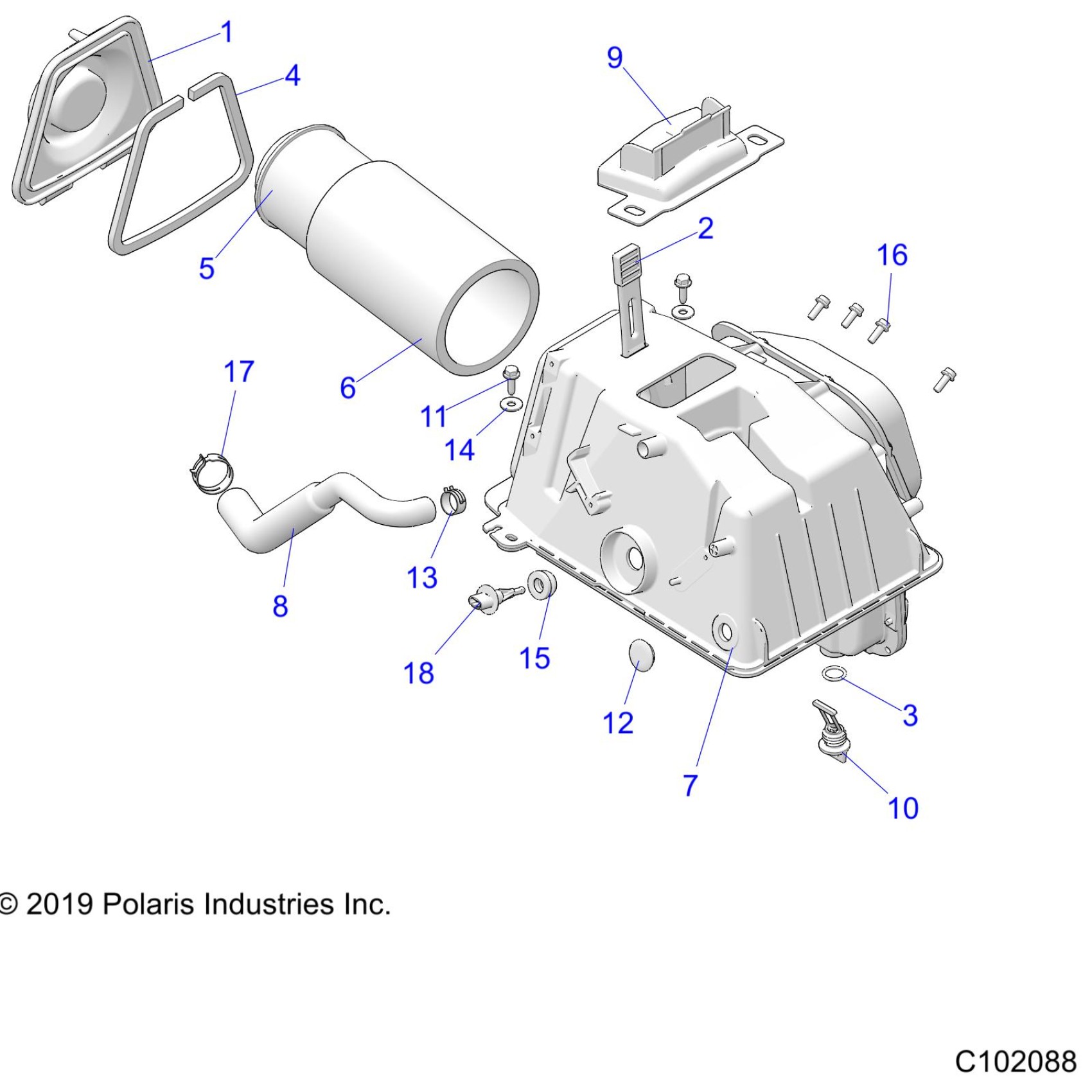 1
4
9
5
2
16
6
17
11
14
8
13
18
15
12
7
3
10

© 2019 Polaris Industries Inc.

C102088