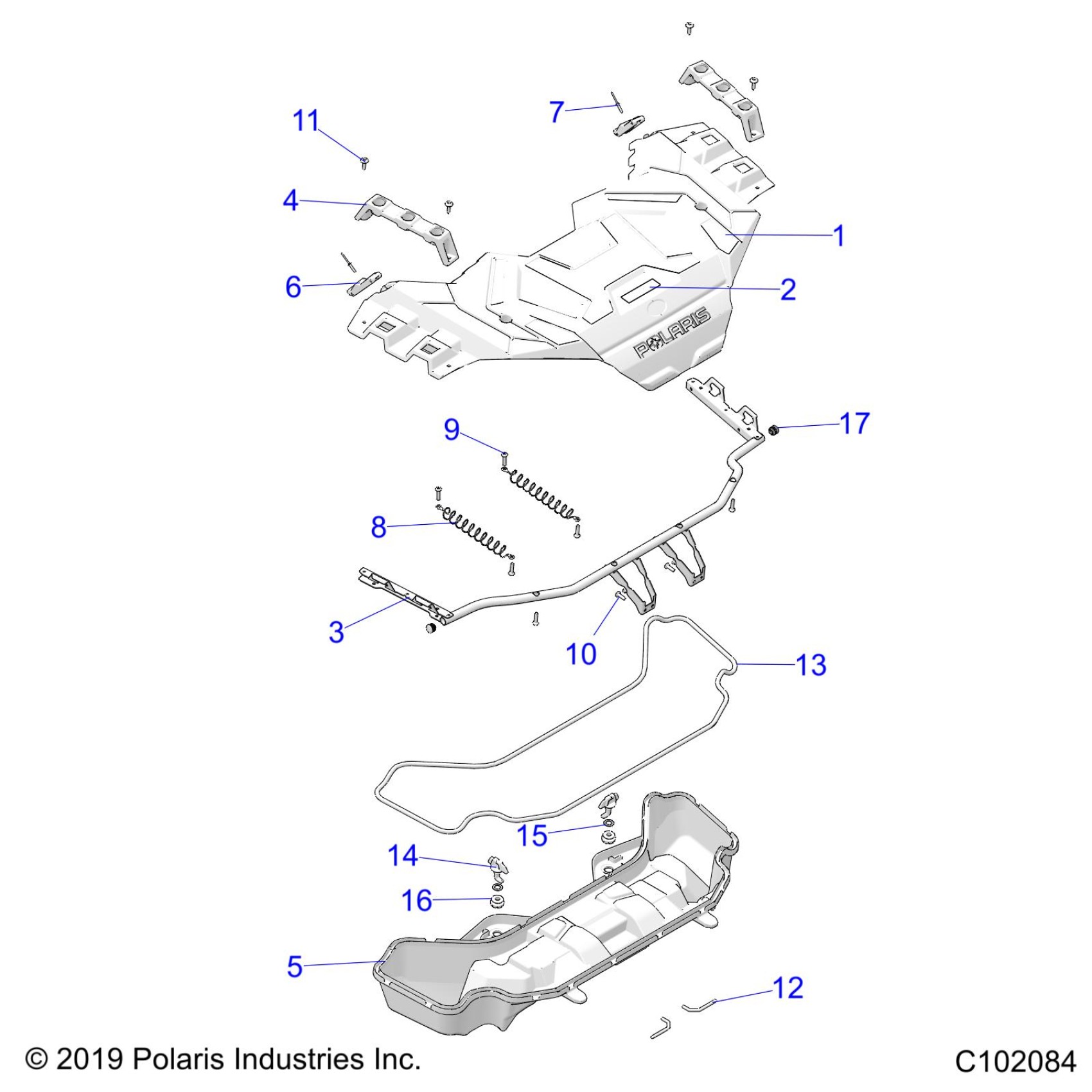 11
7
4
1
6
2
POLARIS
9
17
8
3
10
13
15
14
16
5
12
© 2019 Polaris Industries Inc.
C102084