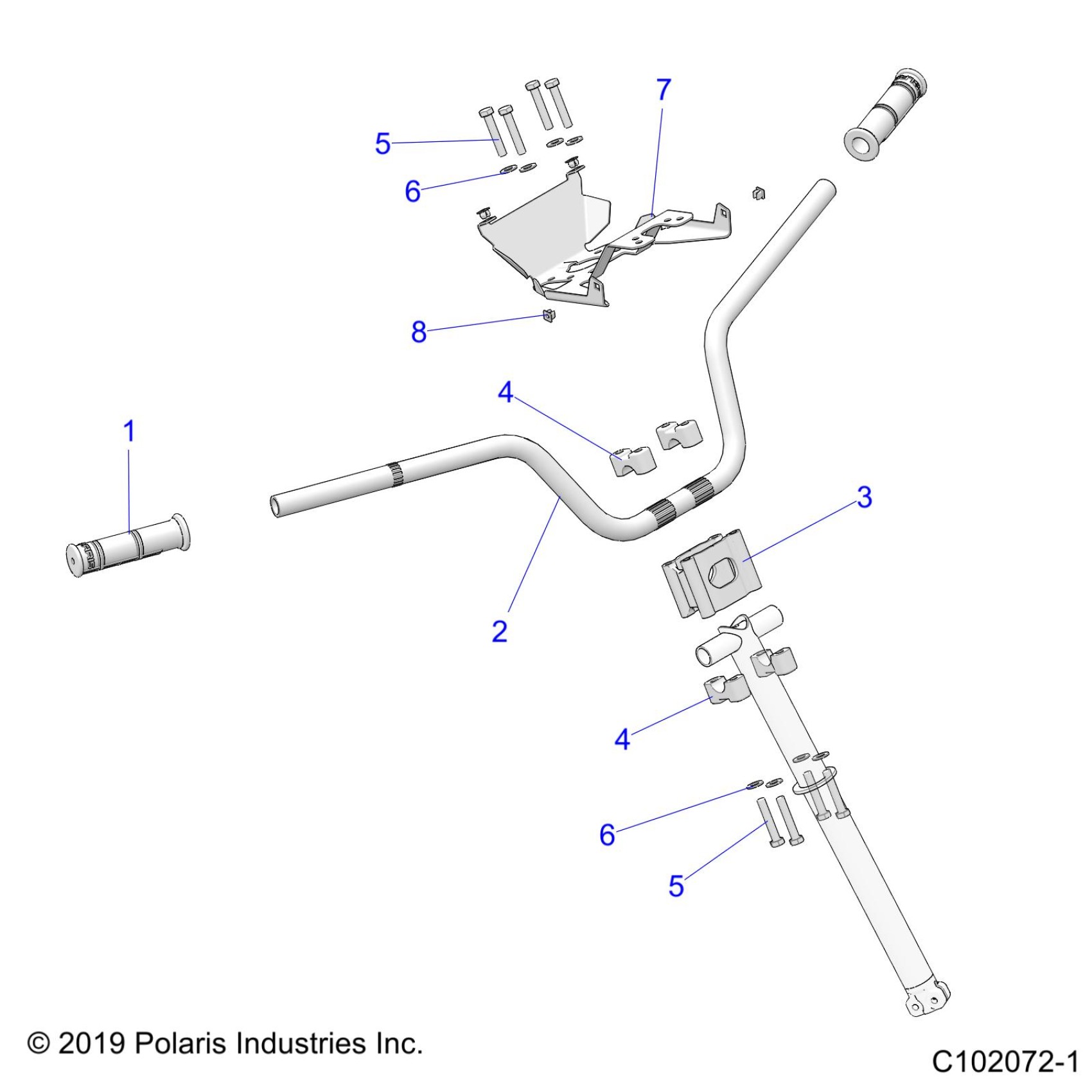 7
5
6
8
4
1
3
2
4
6
5
© 2019 Polaris Industries Inc.
C102072-1