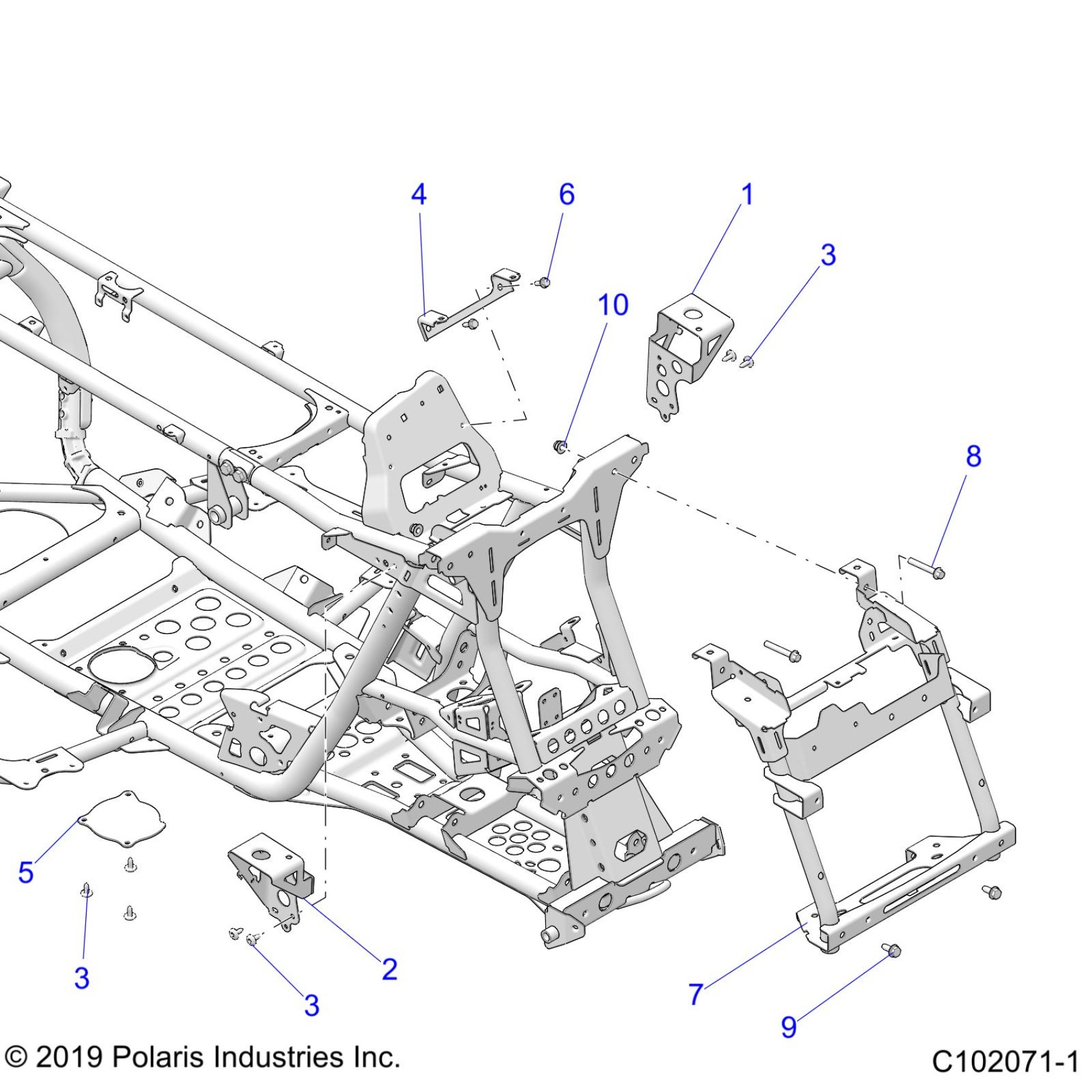 4
6
1
3
10
8
5
3
3
2
7
9
© 2019 Polaris Industries Inc.
C102071-1