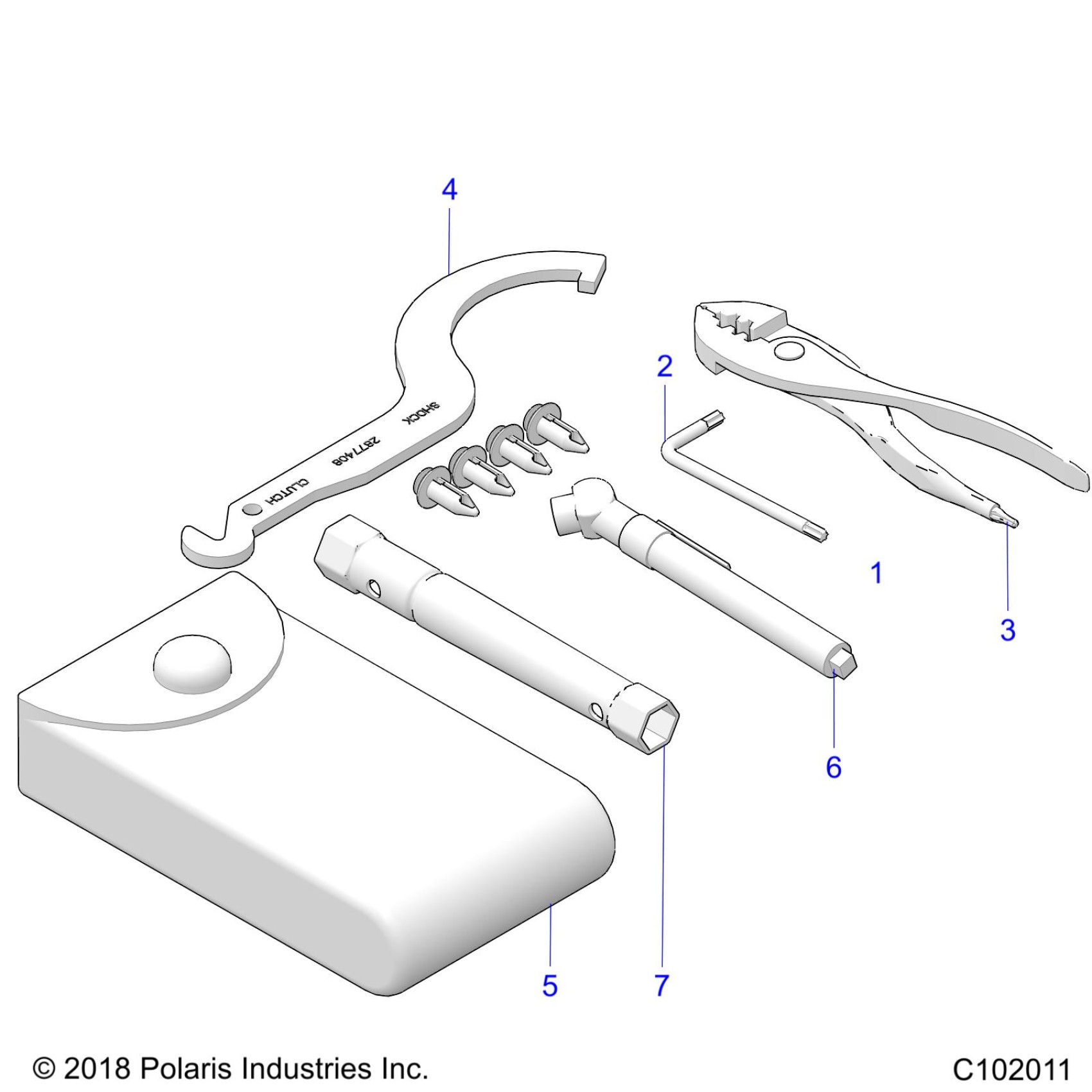 4

SHOCK
2877408
CLUTCH

2

1

3

6

5

7

© 2018 Polaris Industries Inc.

C102011