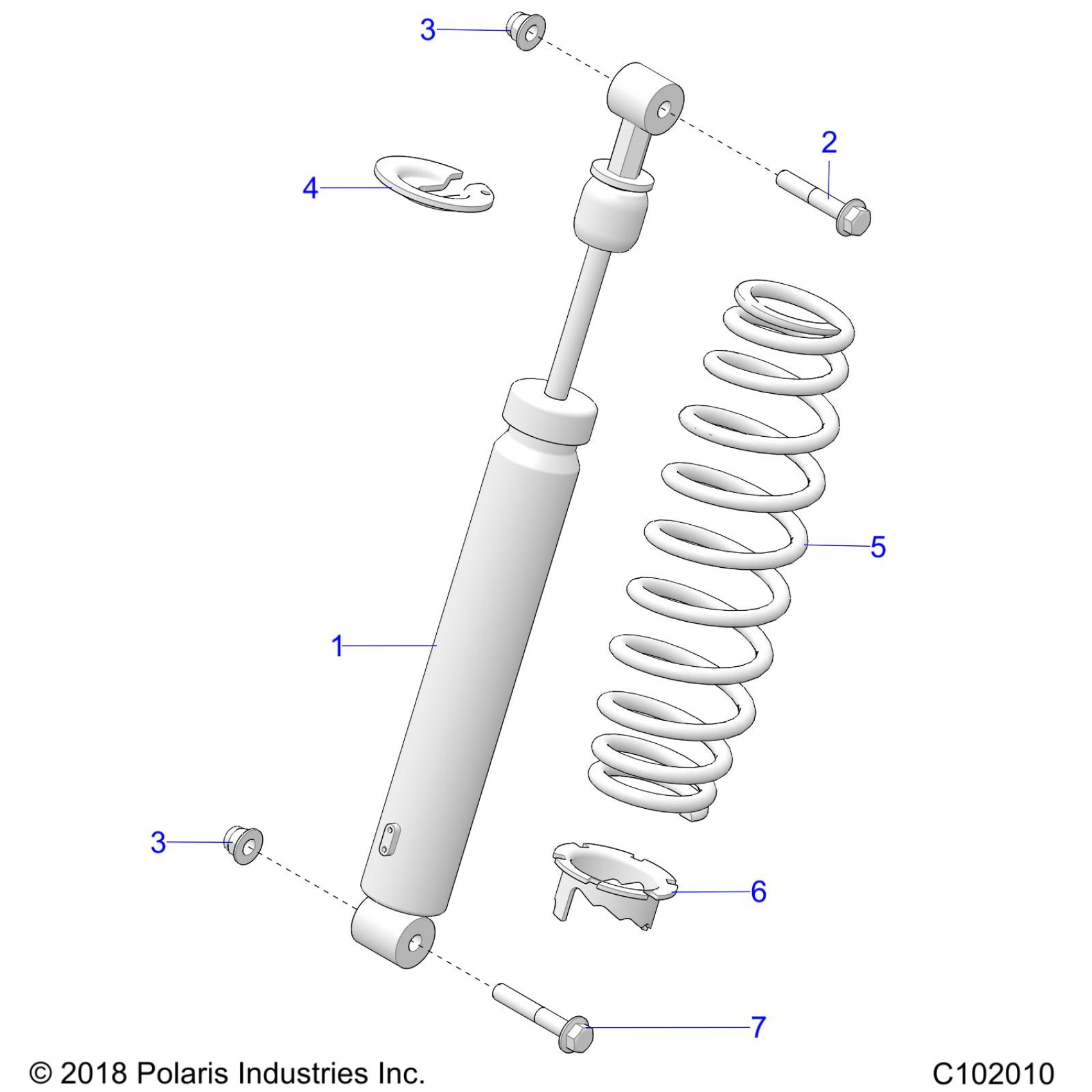 3

2

4

5

1

3

6

7

© 2018 Polaris Industries Inc.

C102010