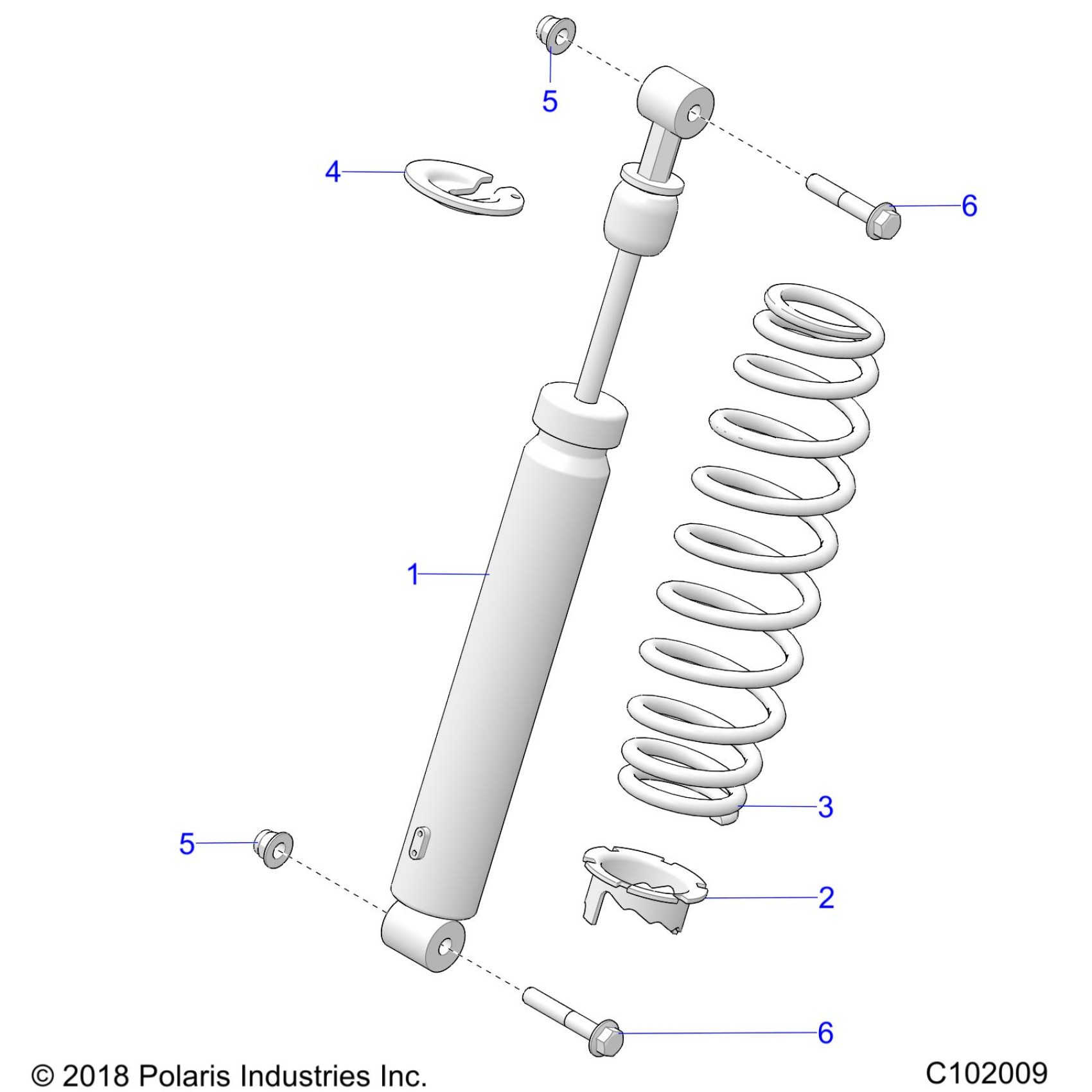 5

4

6

1

3

5

2

6

© 2018 Polaris Industries Inc.

C102009