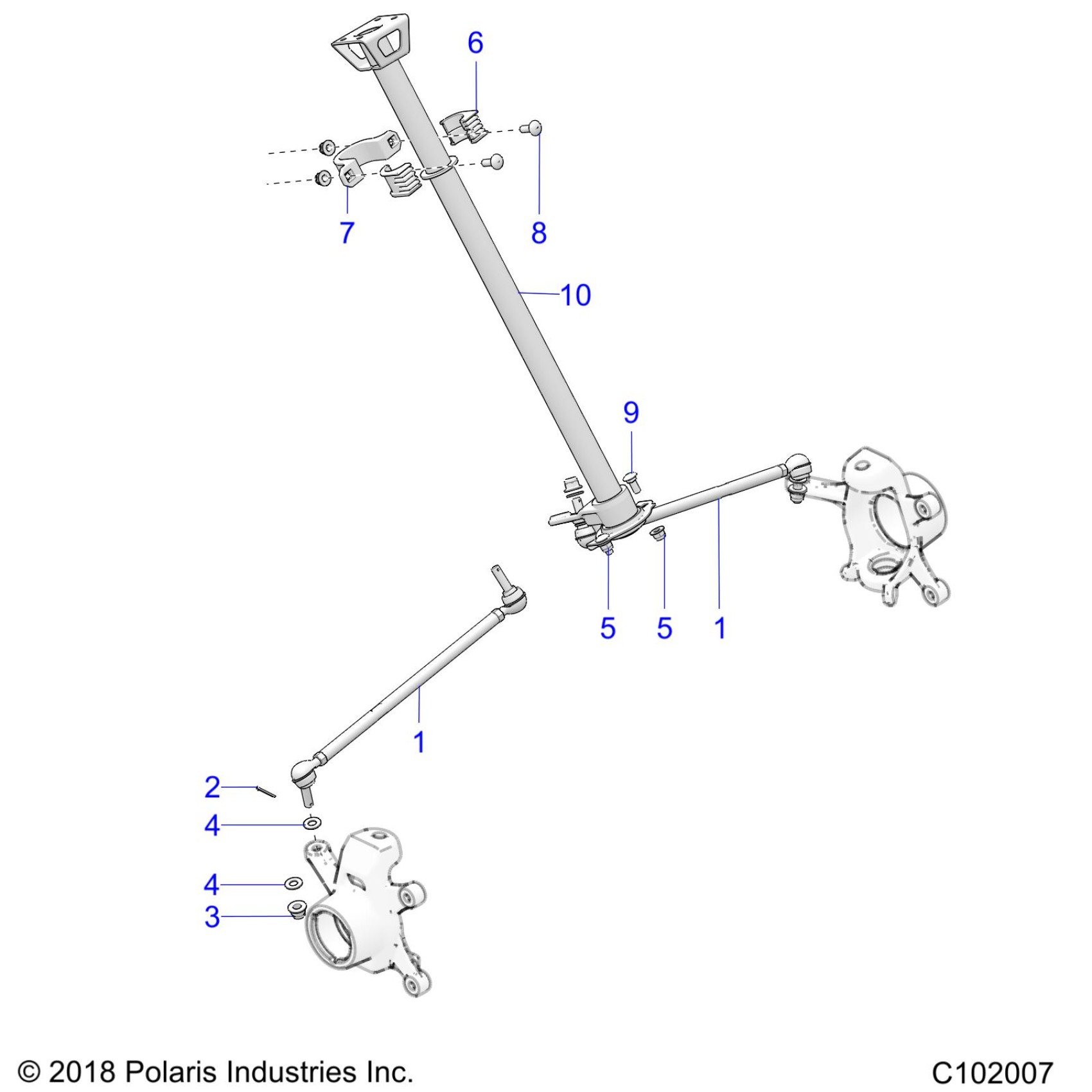 6

7

8

10

9

5 5 1

1

2

4

4

3

© 2018 Polaris Industries Inc.

C102007