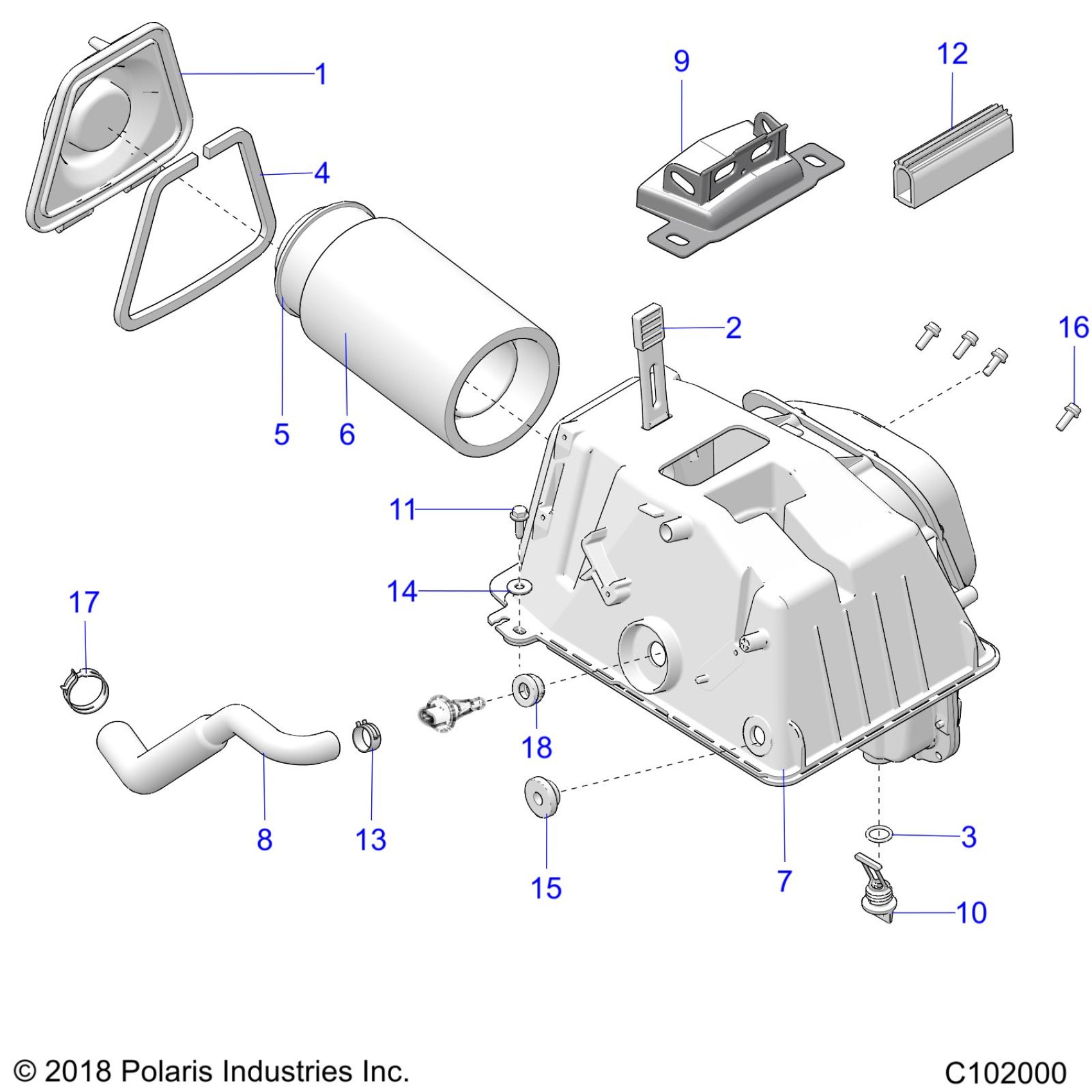 1
9
12
4
2
16
5
6
11
14
17
18
8
13
15
7
3
10

© 2018 Polaris Industries Inc.

C102000