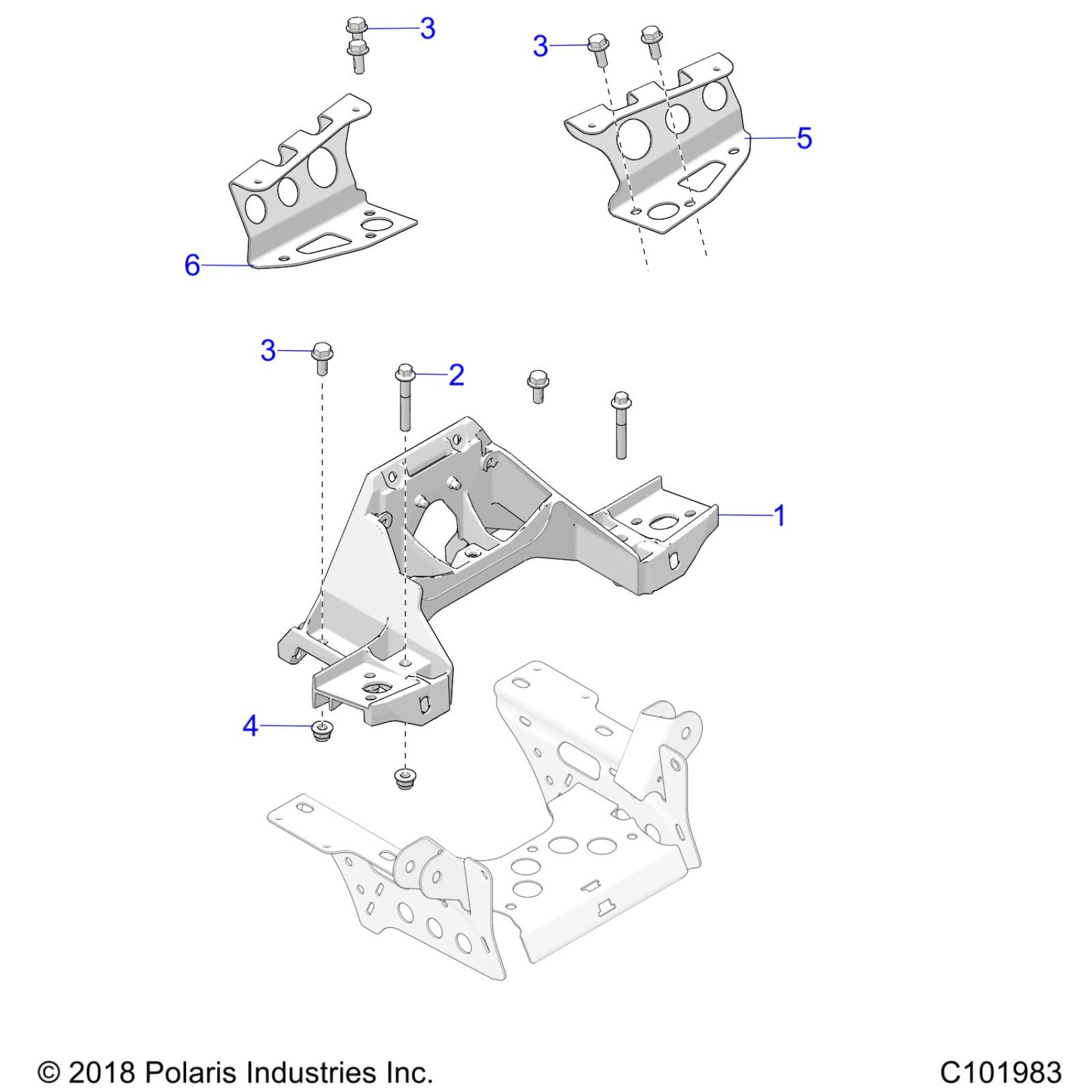 3
3
5
6
3
2
1
4

© 2018 Polaris Industries Inc.
C101983