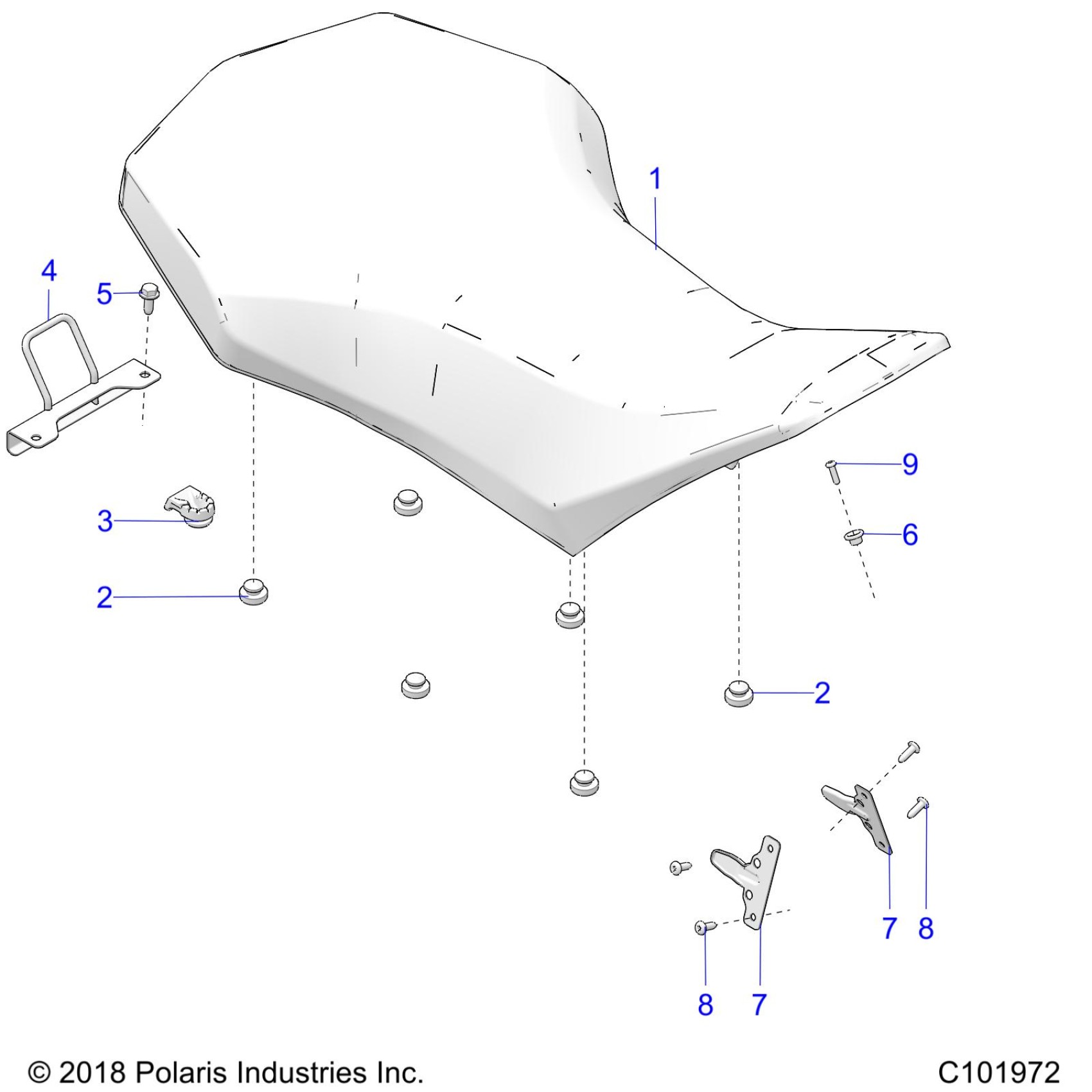 1
4
5
9
3
6
2
2
7 8
8 7
© 2018 Polaris Industries Inc.
C101972