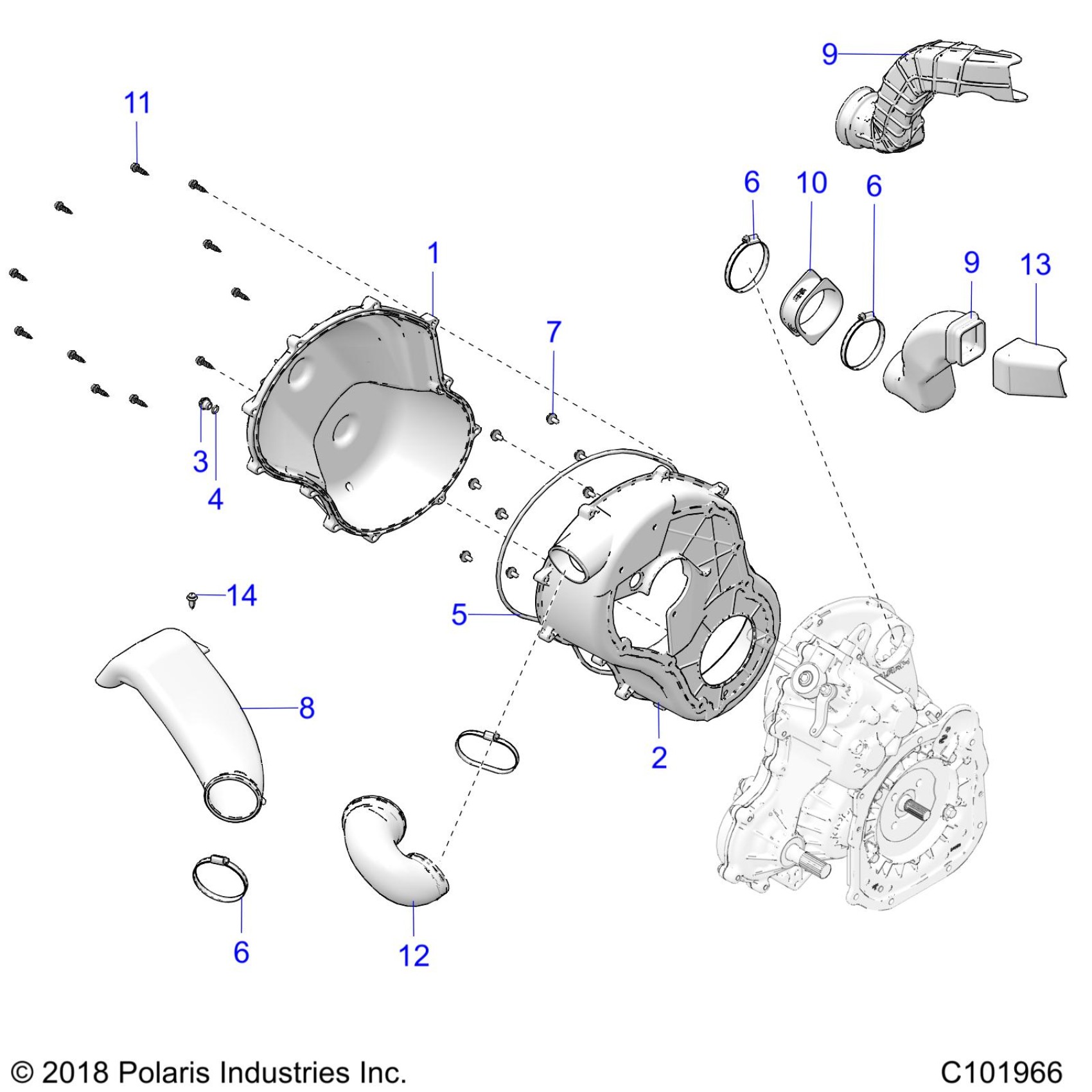 9

11

6 10 6

1

9 13

7

3

4

14

5

8

2

6

12

© 2018 Polaris Industries Inc.

C101966