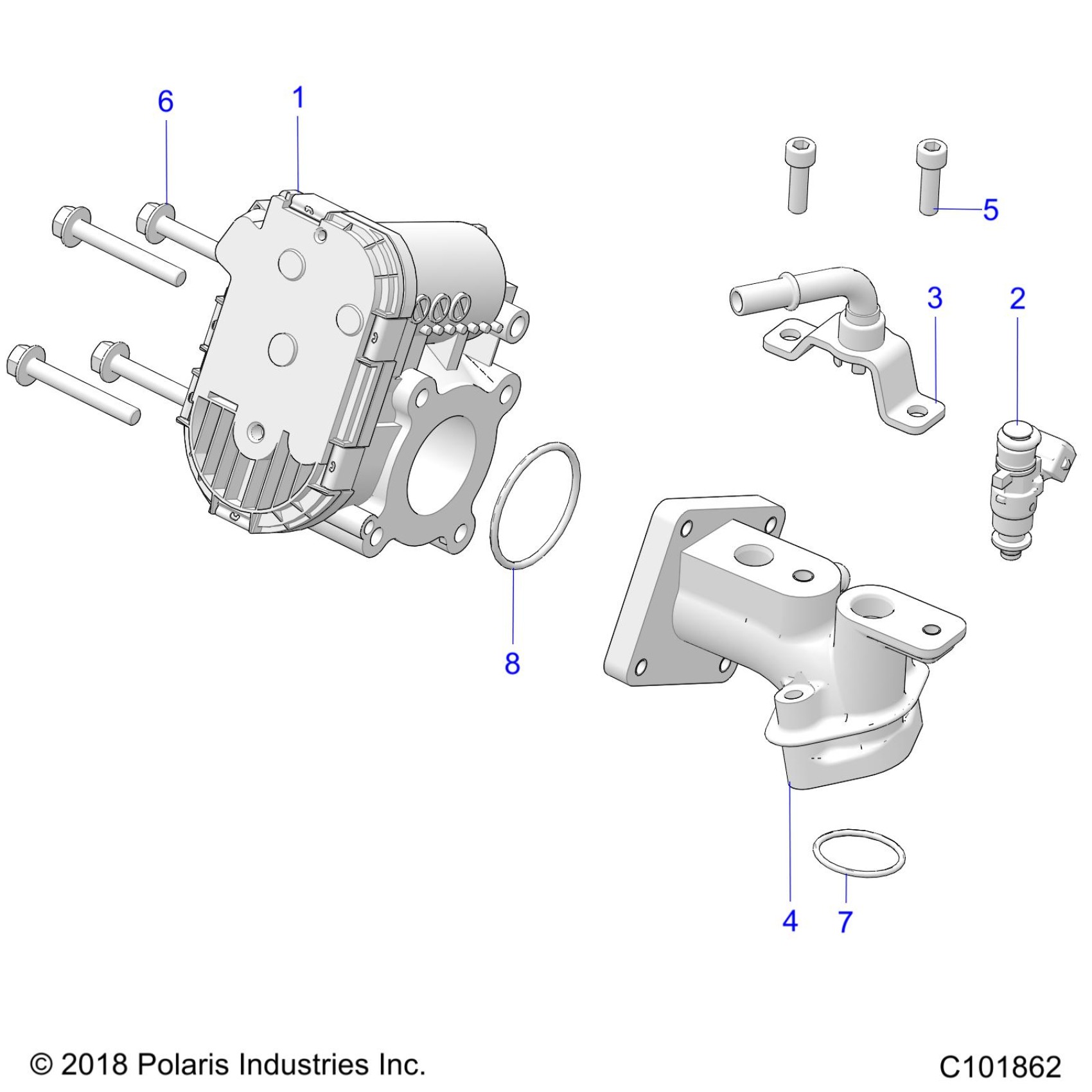 6
1
5
3
2
8
4
7

© 2018 Polaris Industries Inc.
C101862