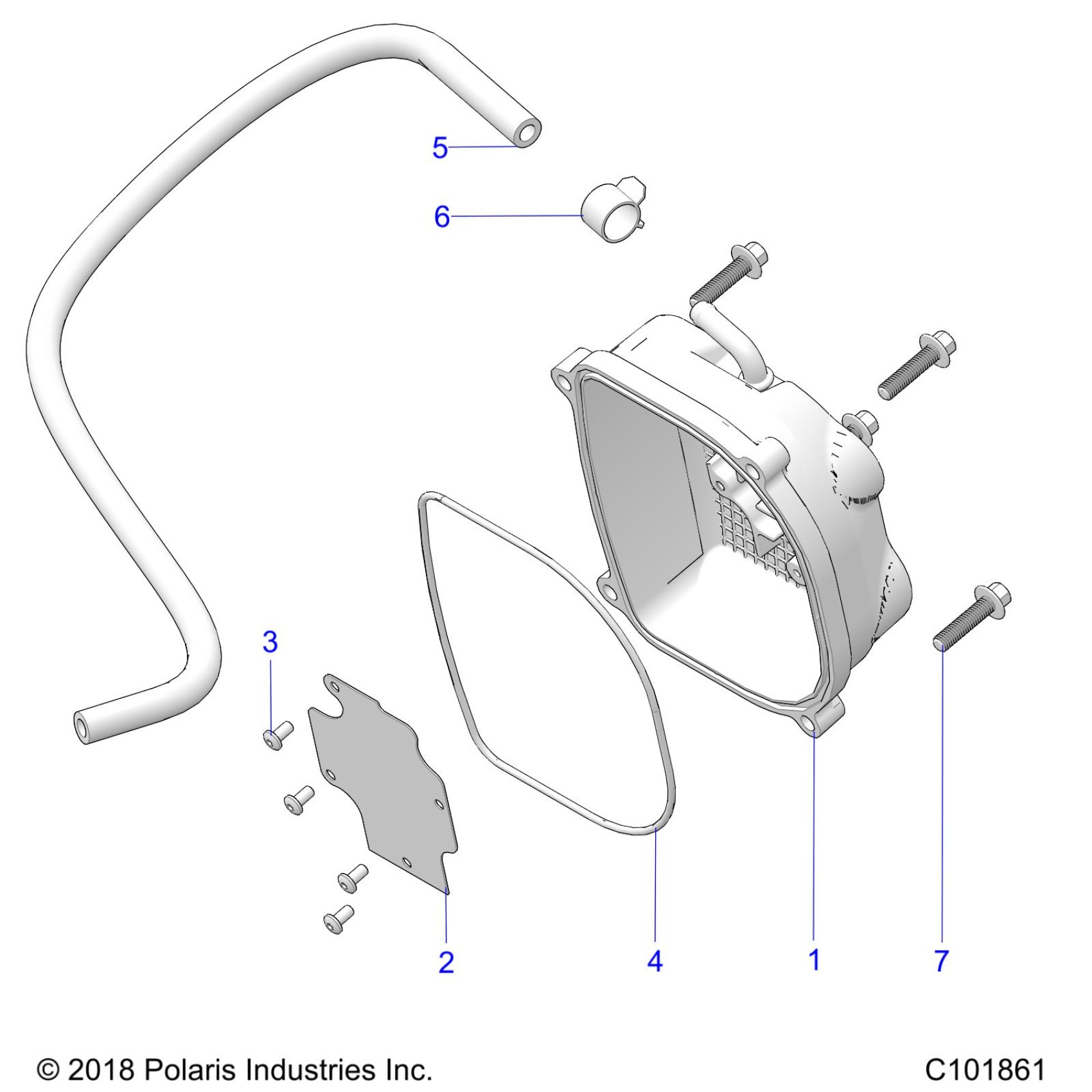 5

6

3

2

4

1

7

© 2018 Polaris Industries Inc.

C101861