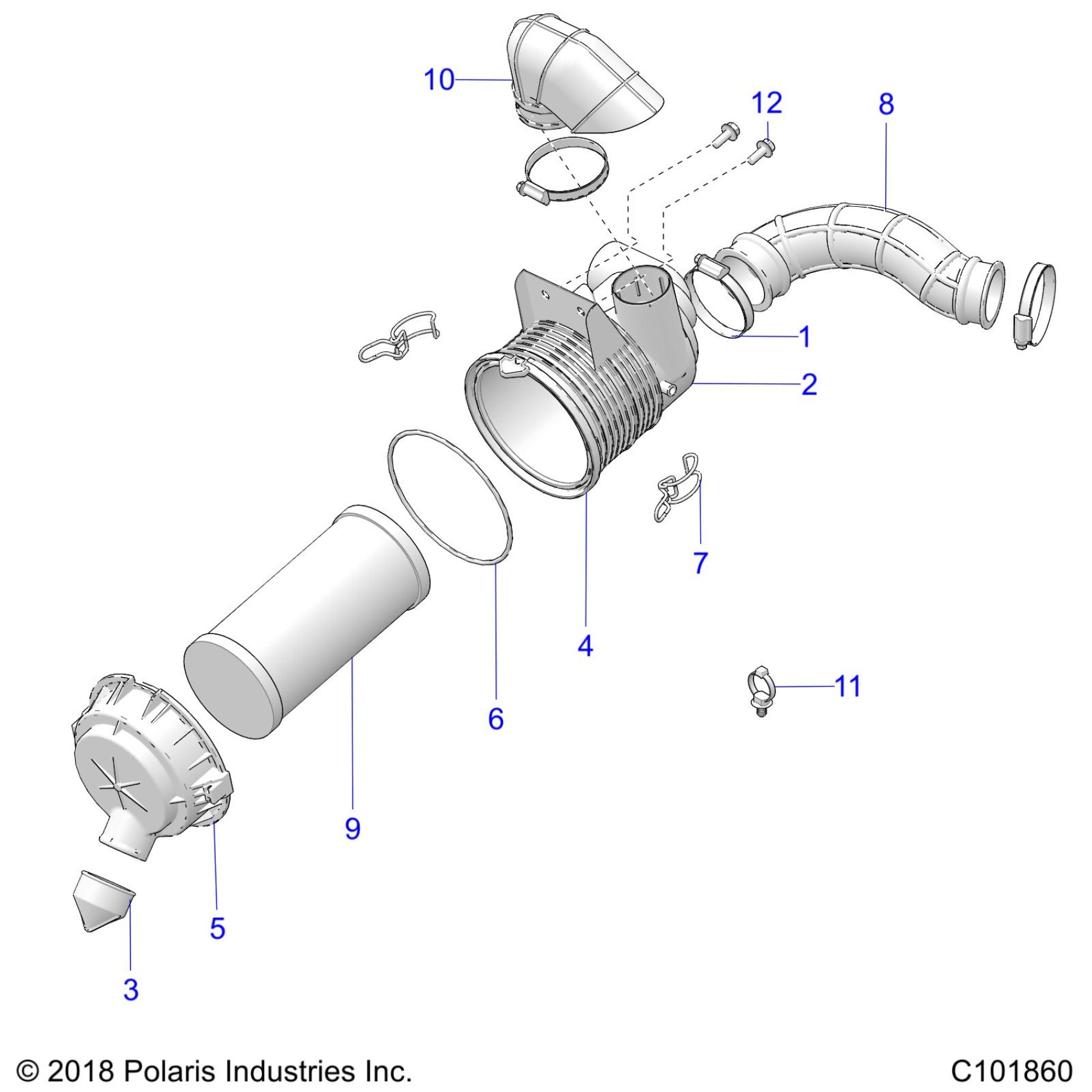 10

12

8

1

2

7

4

11

6

9

5

3

© 2018 Polaris Industries Inc.

C101860