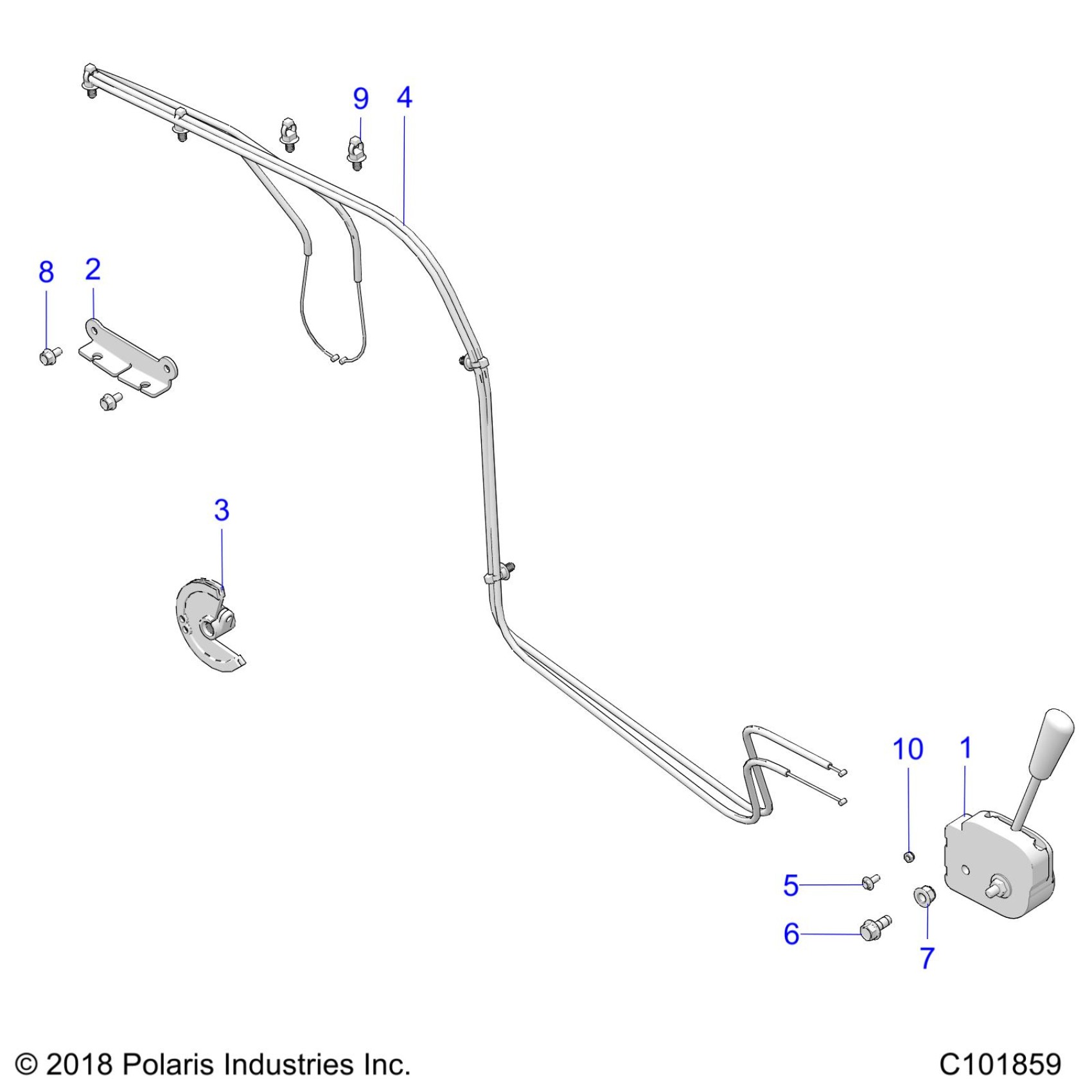 9 4

8 2

3

10 1

5

6

7

© 2018 Polaris Industries Inc.

C101859