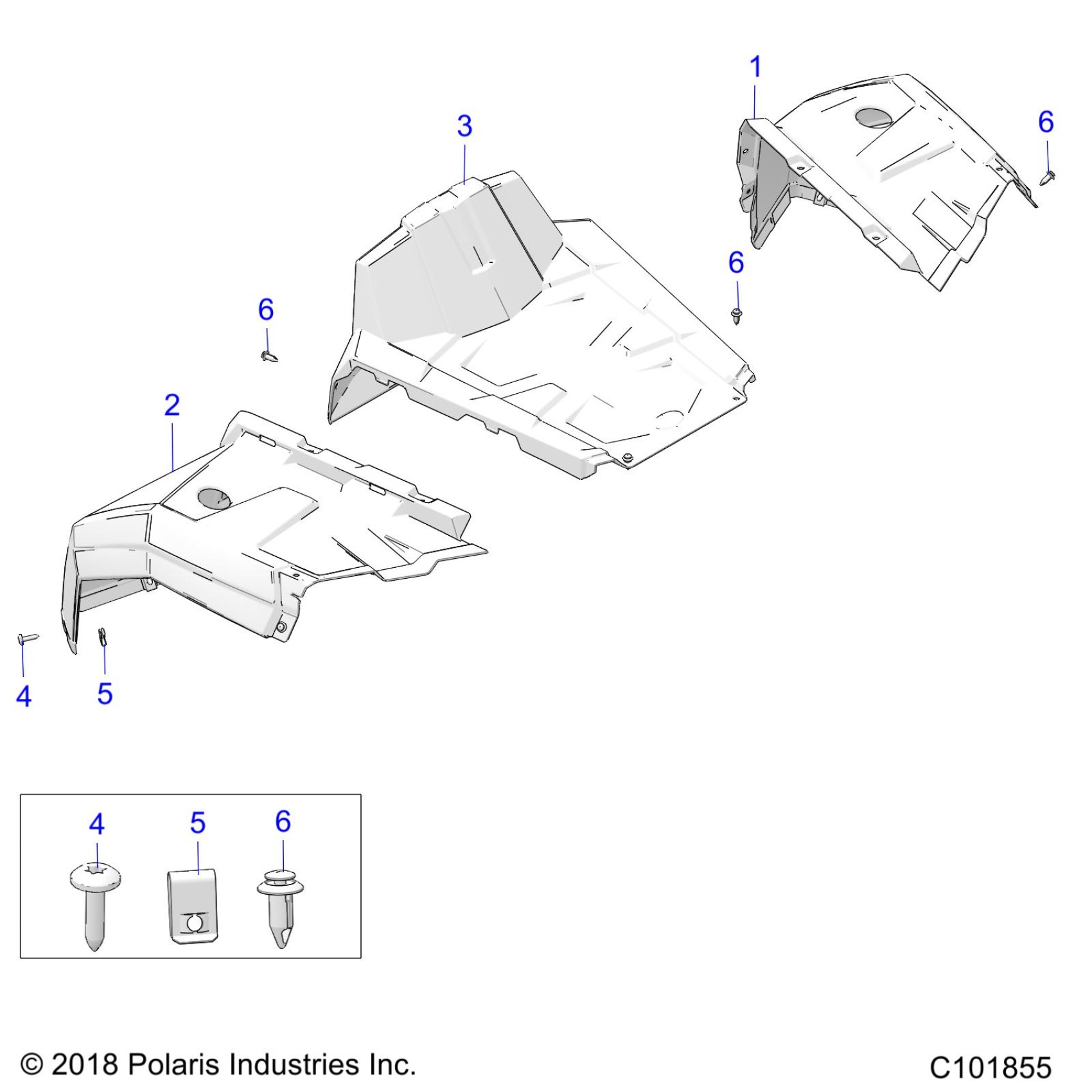 1
3
6
6
6
2
4
5

4 5 6

© 2018 Polaris Industries Inc.

C101855