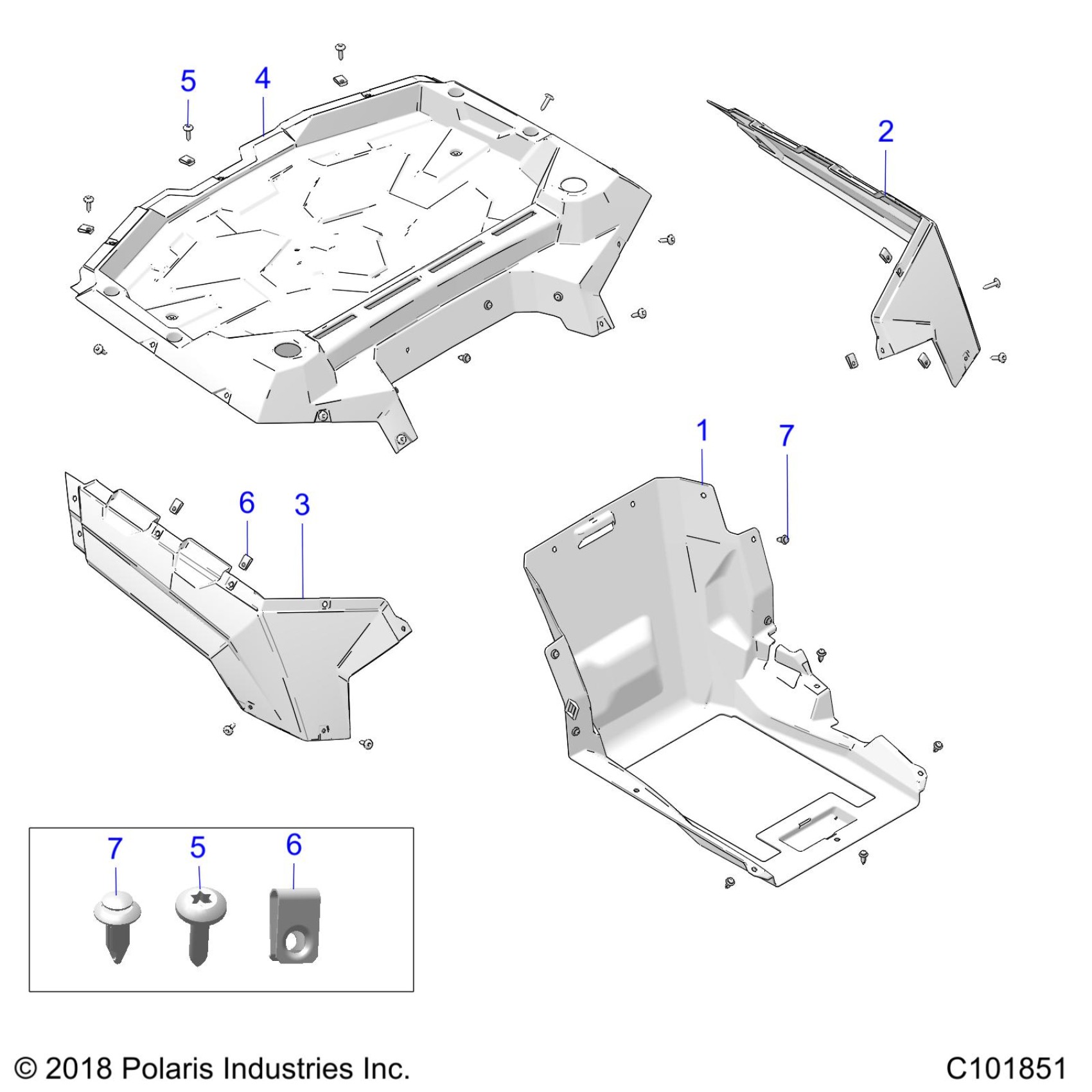 5
4
2
1
7
6
3
7
5
6
© 2018 Polaris Industries Inc.
C101851