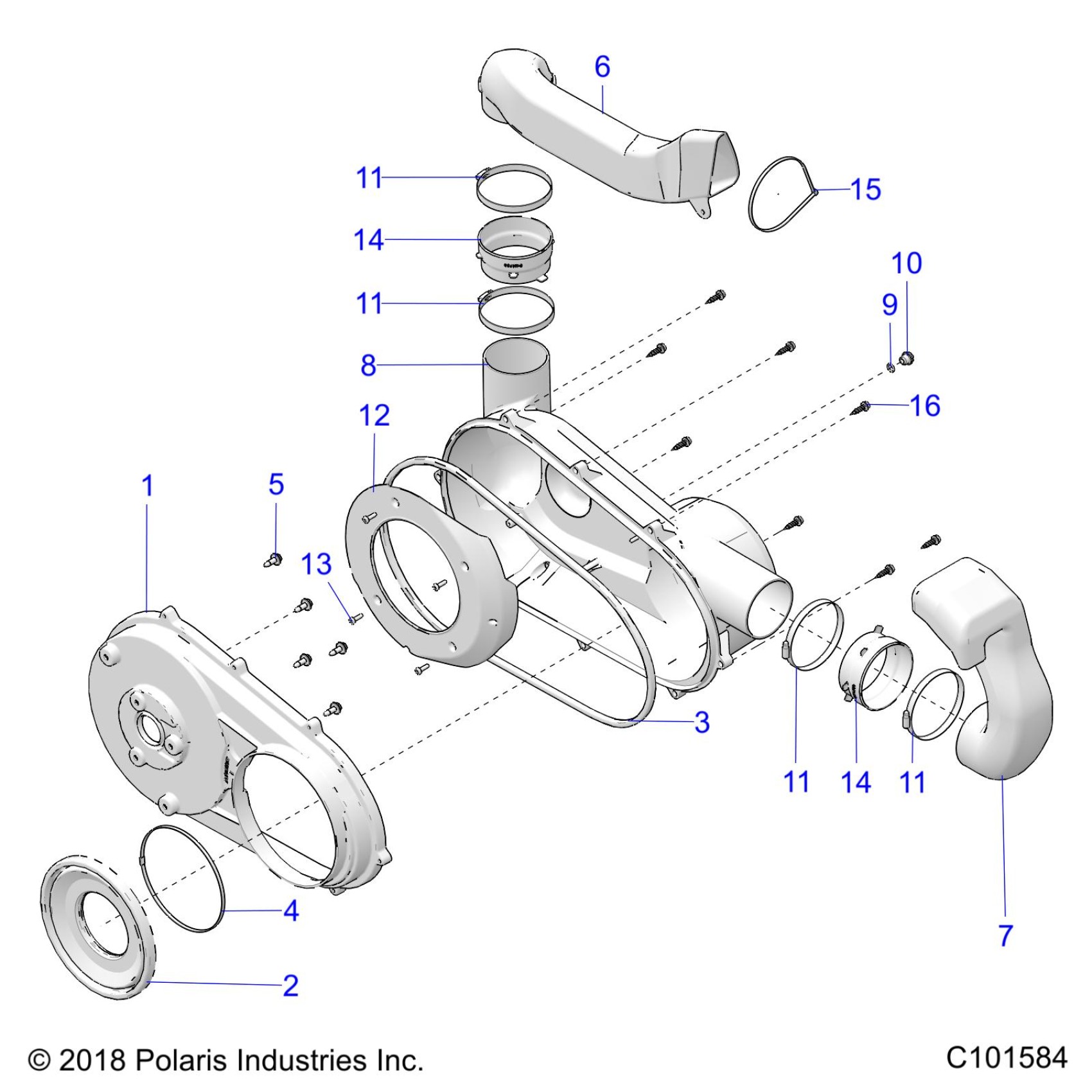 6

11

15

14

10

11

9

8

16

12

1

5

13

3

11

14

11

4

7

2

© 2018 Polaris Industries Inc.

C101584