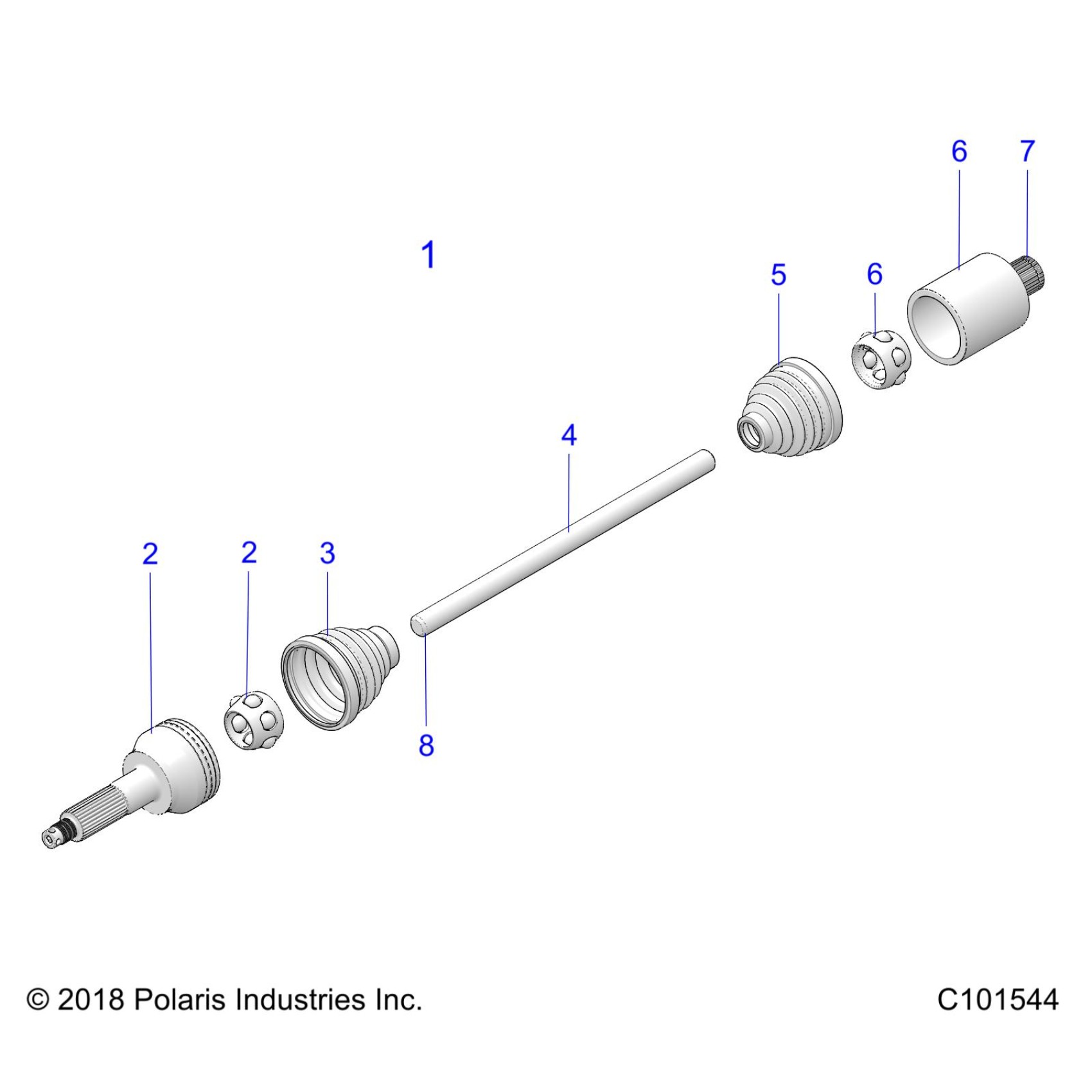 6
7
1
5
6
4
2
2
3
8

© 2018 Polaris Industries Inc.
C101544