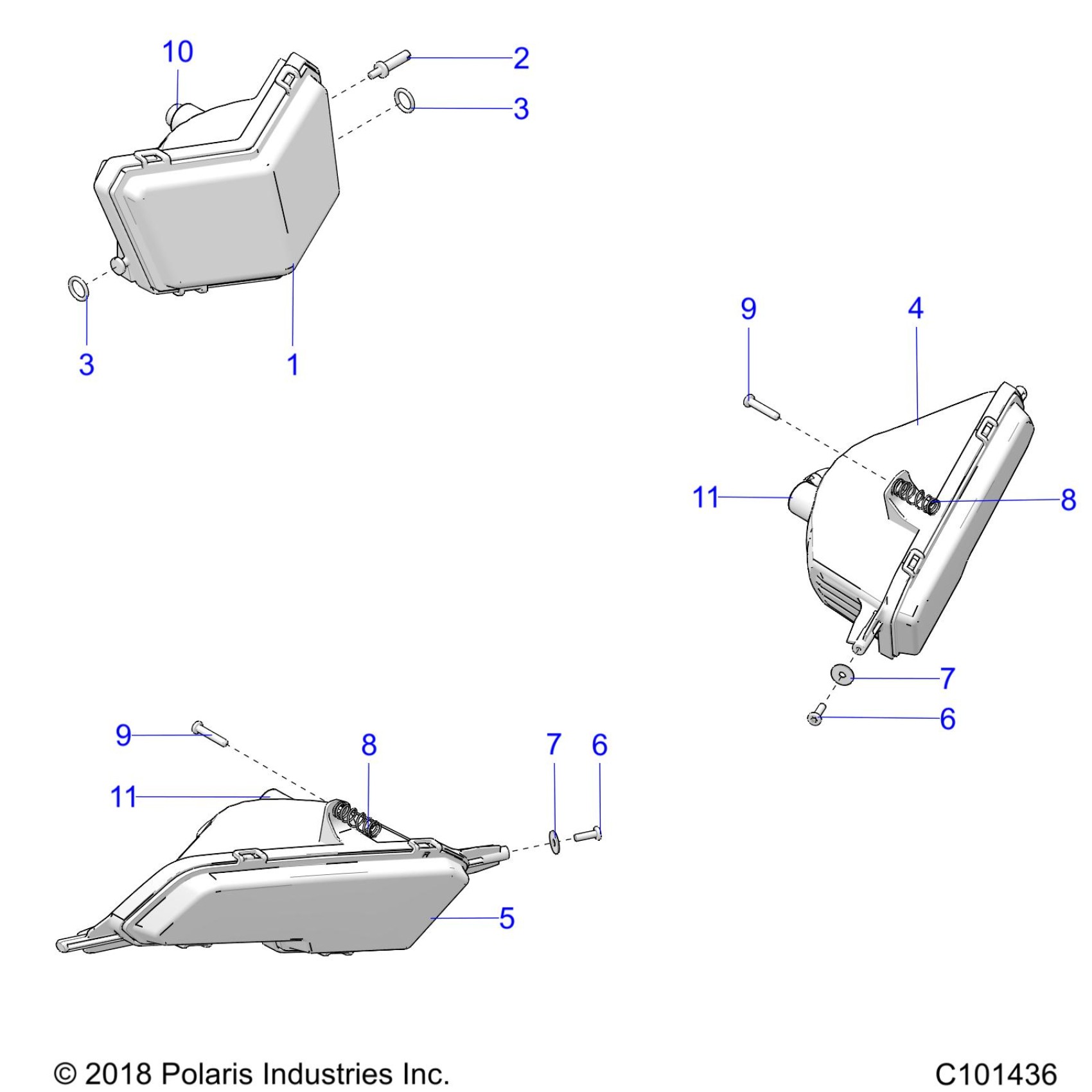 10
2
3
3
1
9
4
11
8
7
6
9
8
7
6
11
5
© 2018 Polaris Industries Inc.
C101436