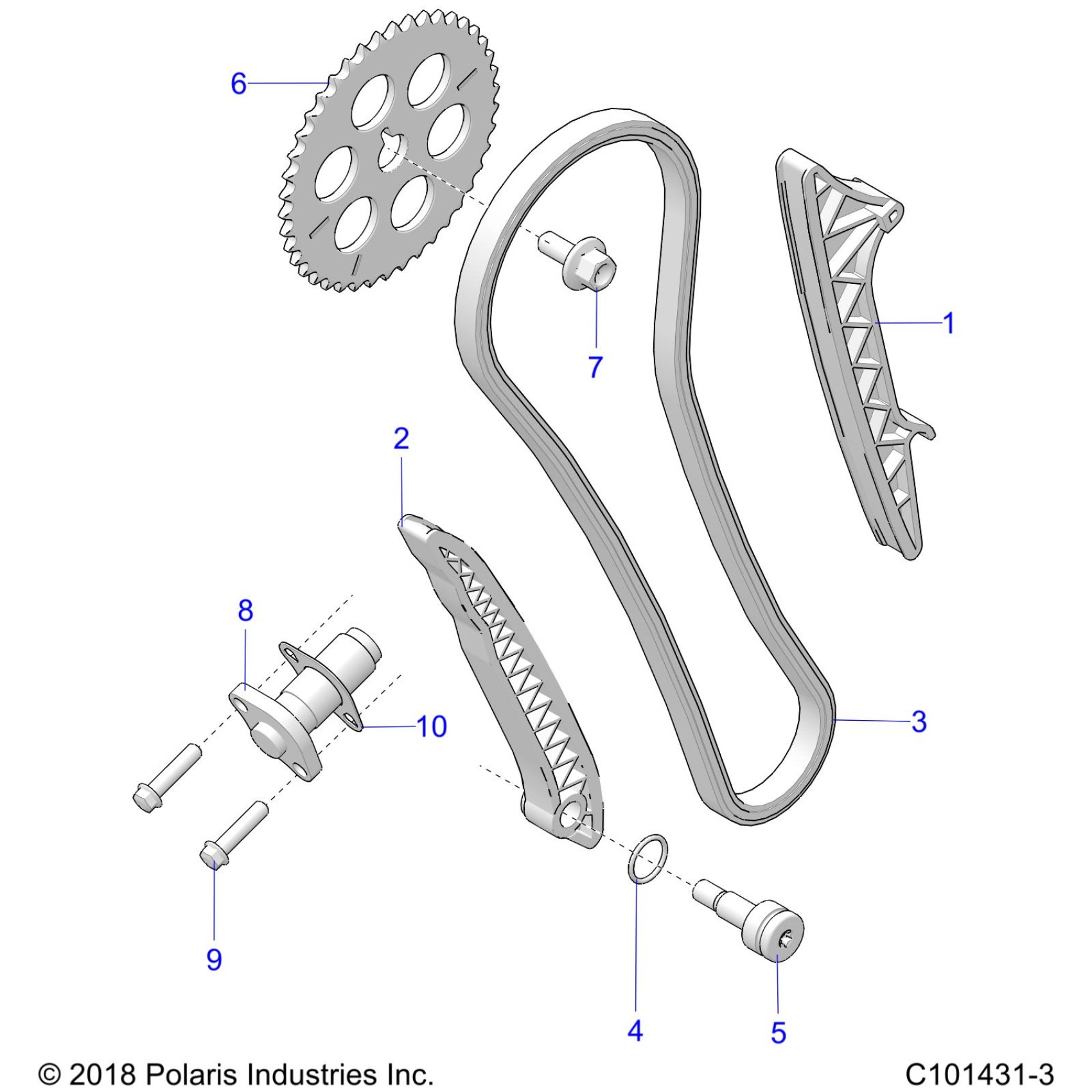 6

1

7

2

8

10

3

9

4

5

© 2018 Polaris Industries Inc.

C101431-3