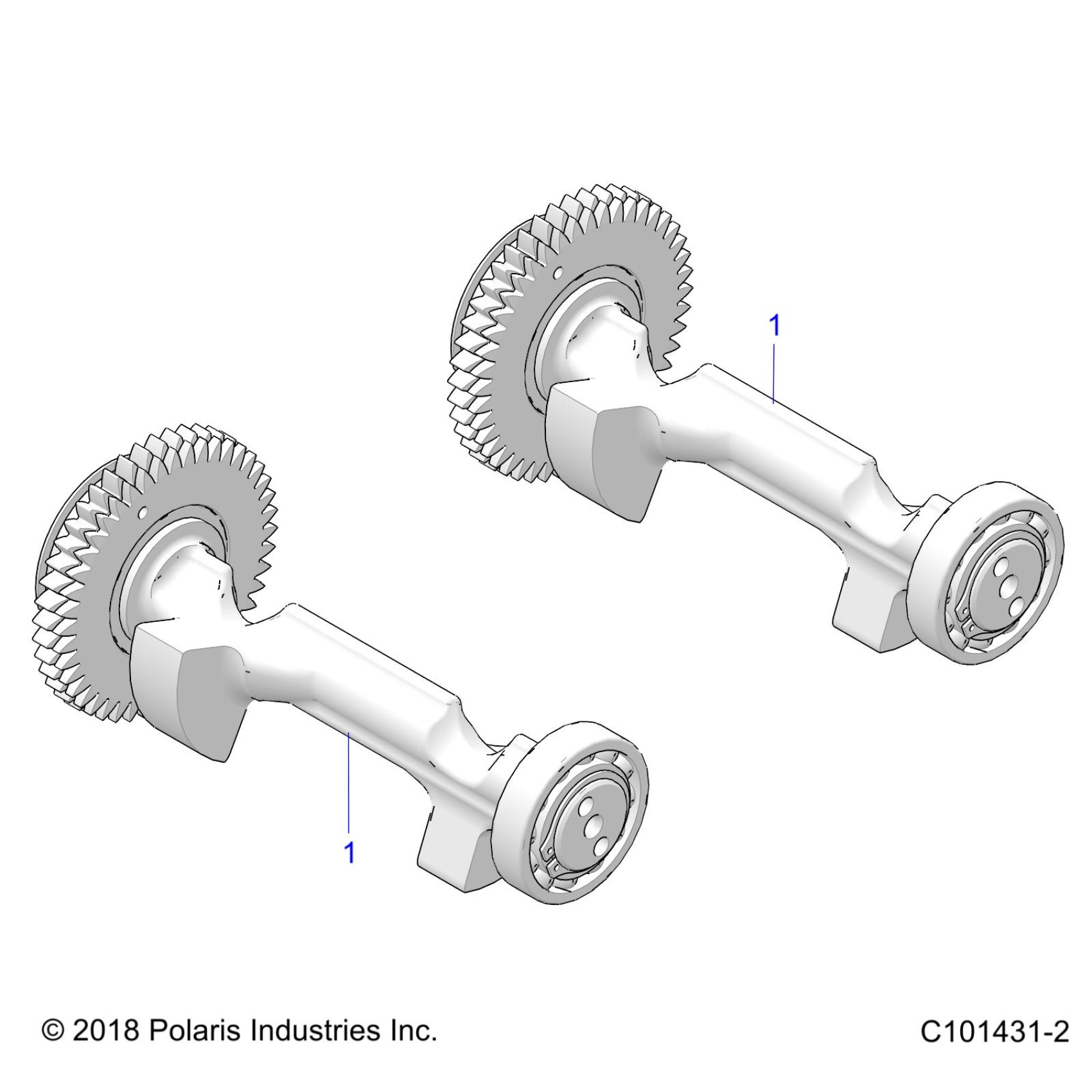 1

1

© 2018 Polaris Industries Inc.

C101431-2