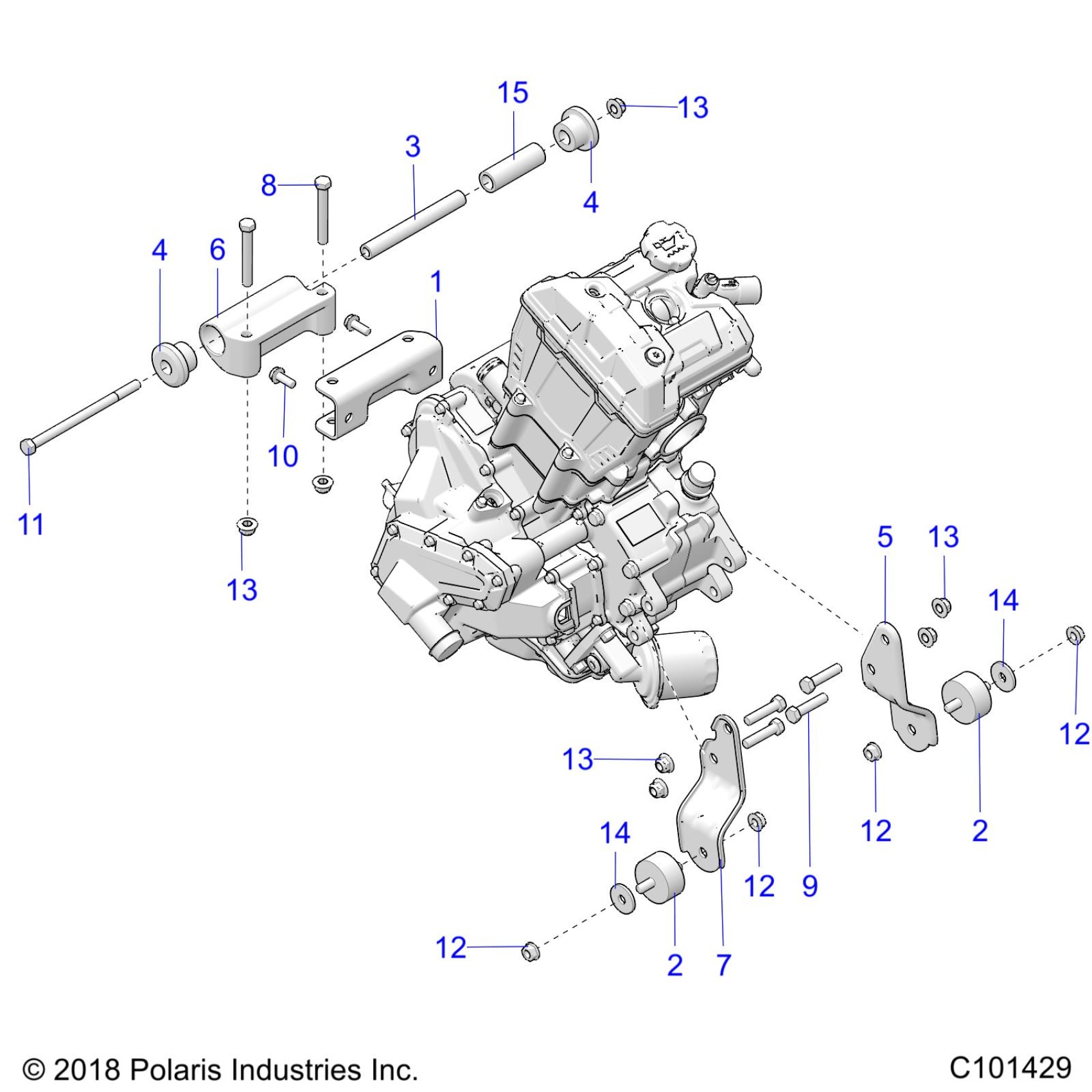 15
13
3
8
4
4
6
1
10
11
13
5
13
14
12
13
14
12
9
12
2
12
2
7

© 2018 Polaris Industries Inc.
C101429