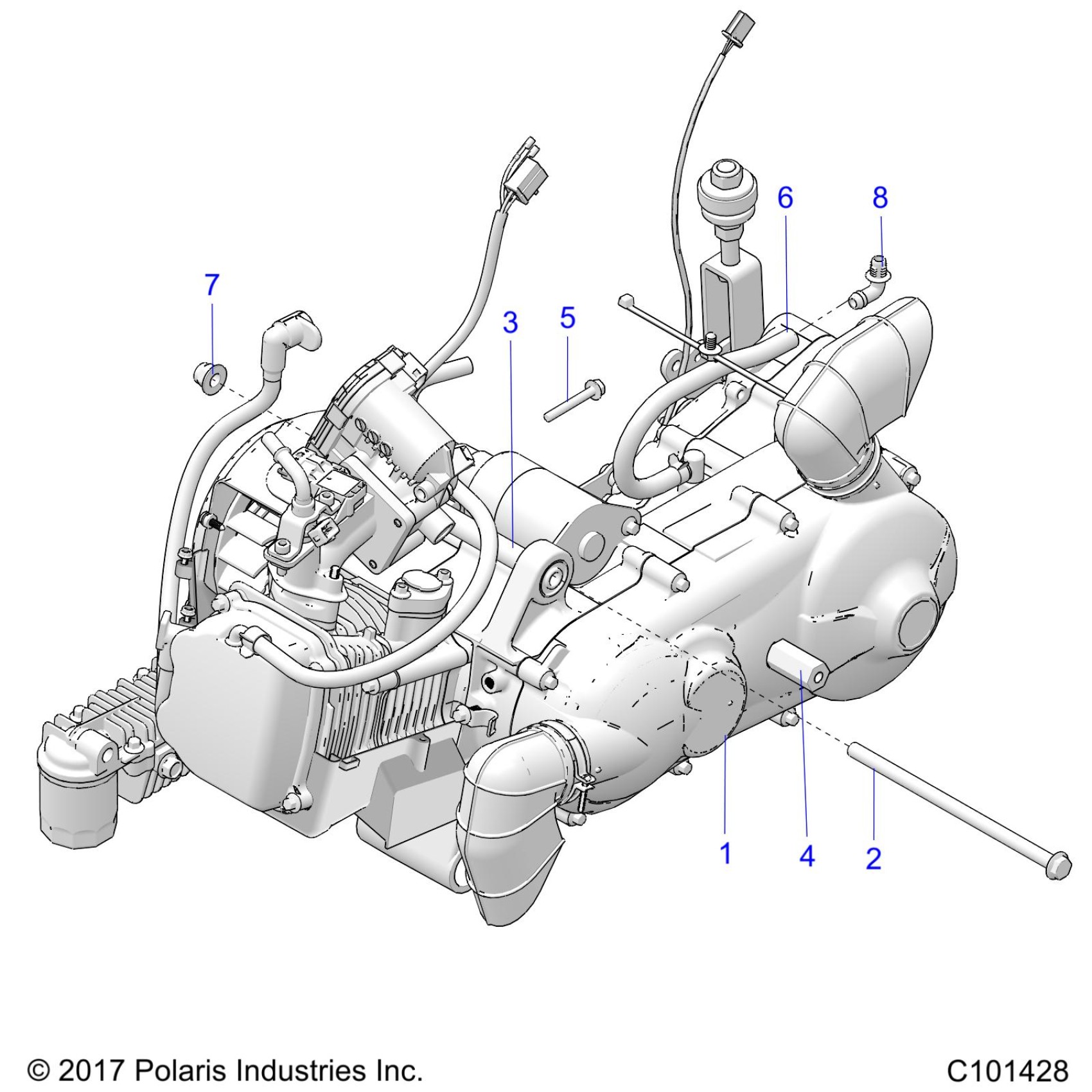 6
8
7
3
5
1
4
2

© 2017 Polaris Industries Inc.

C101428