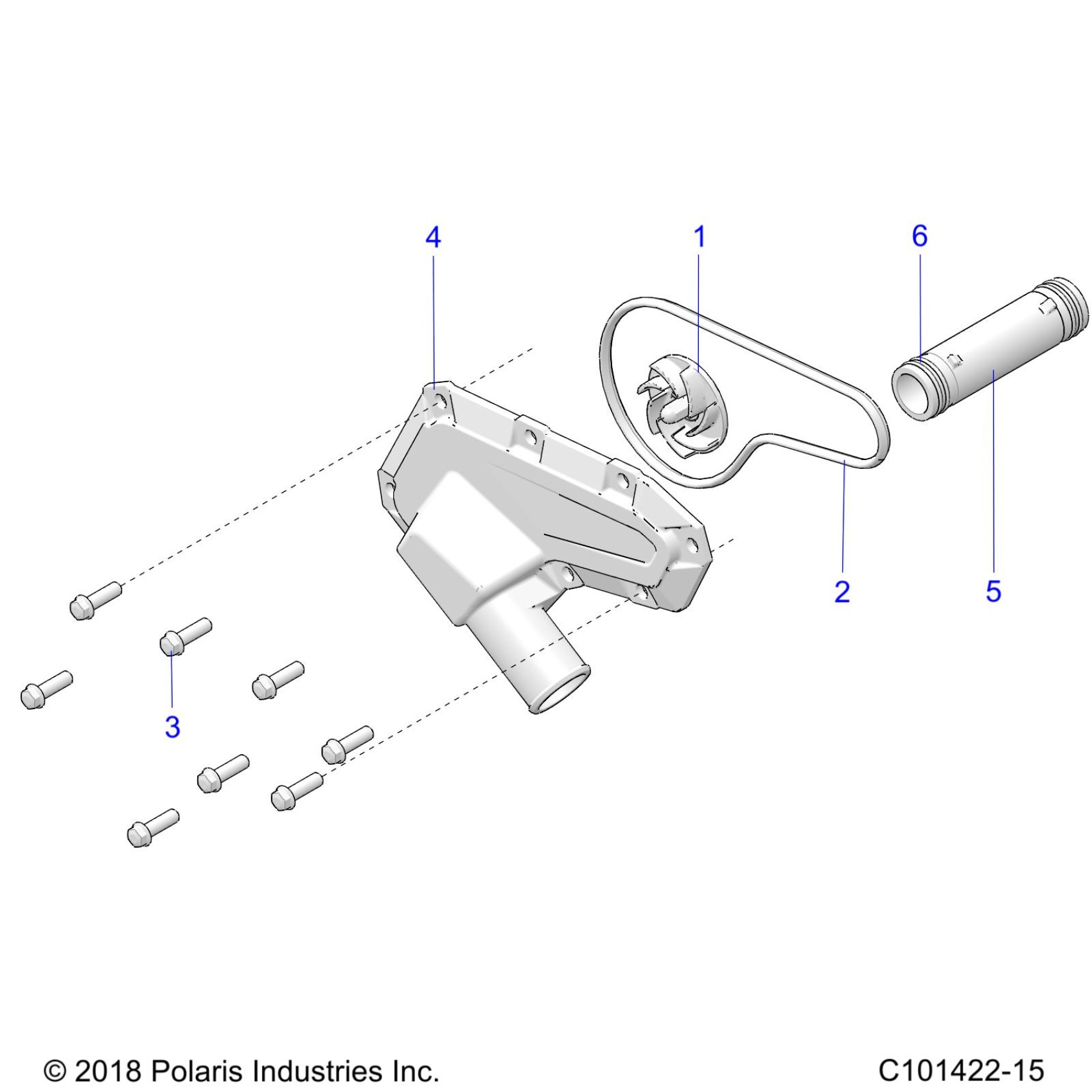 4

1

6

2

5

3

© 2018 Polaris Industries Inc.

C101422-15