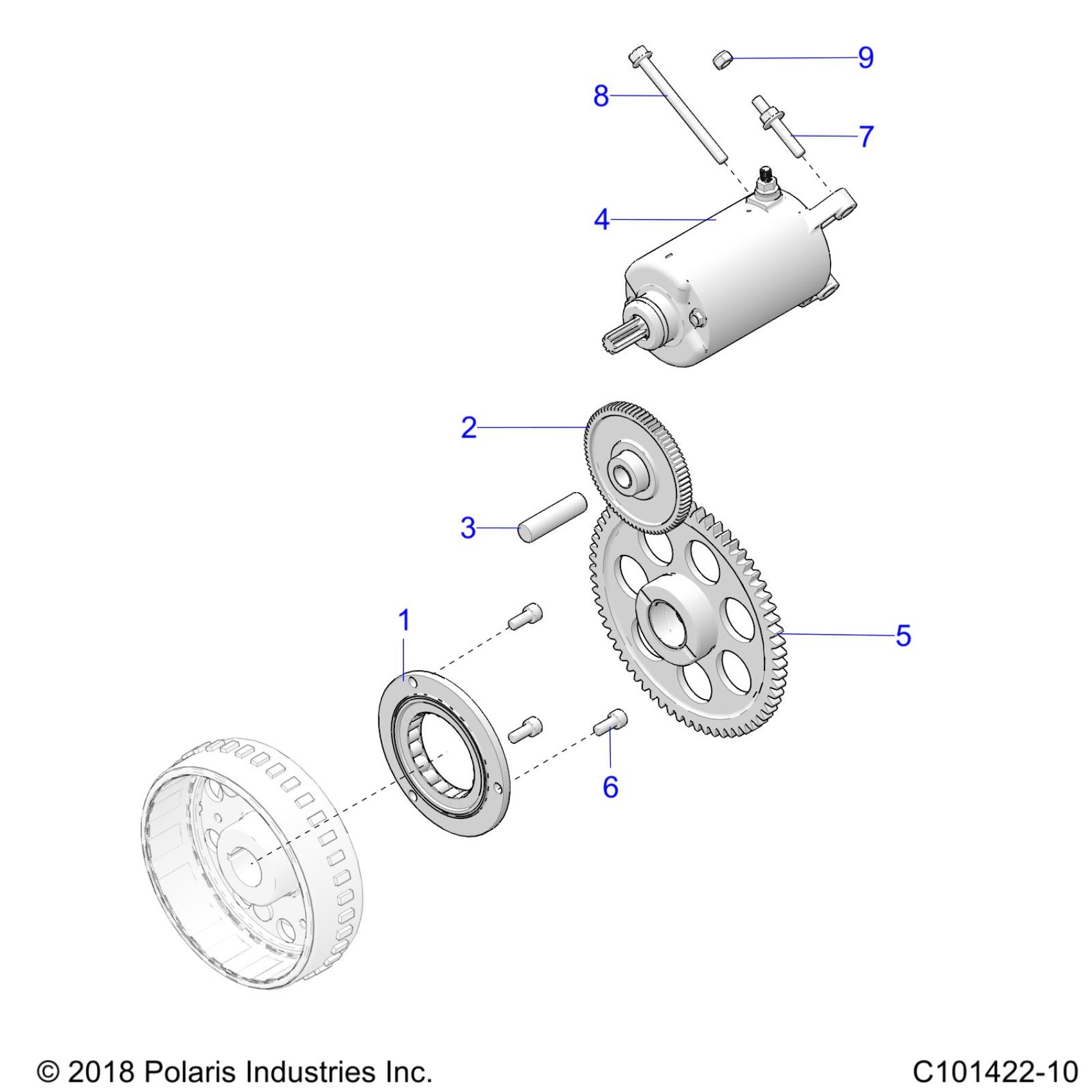 9
8
7
4
2
3
1
5
6

© 2018 Polaris Industries Inc.

C101422-10