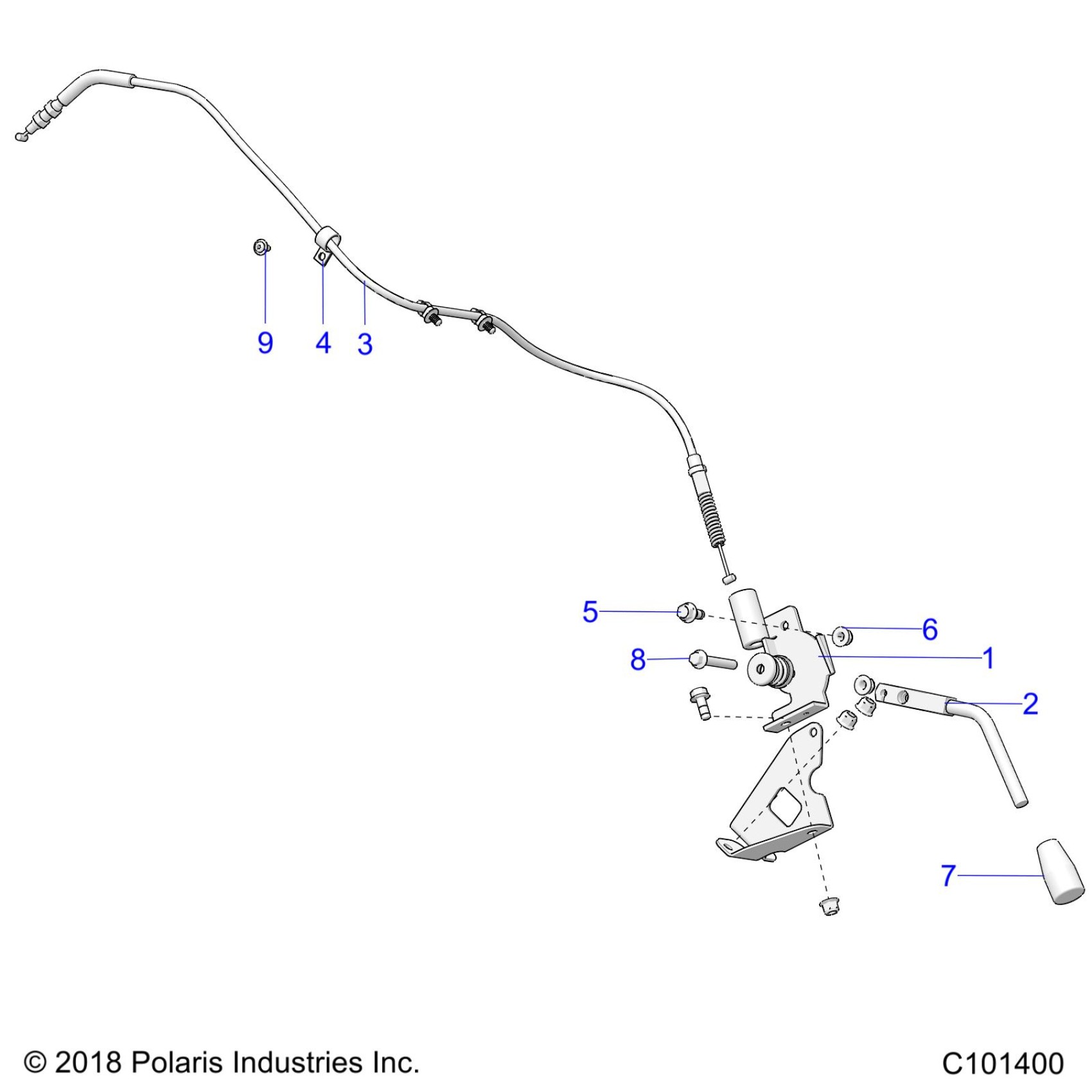 9 4 3

5

6

8

1

2

7

© 2018 Polaris Industries Inc.

C101400