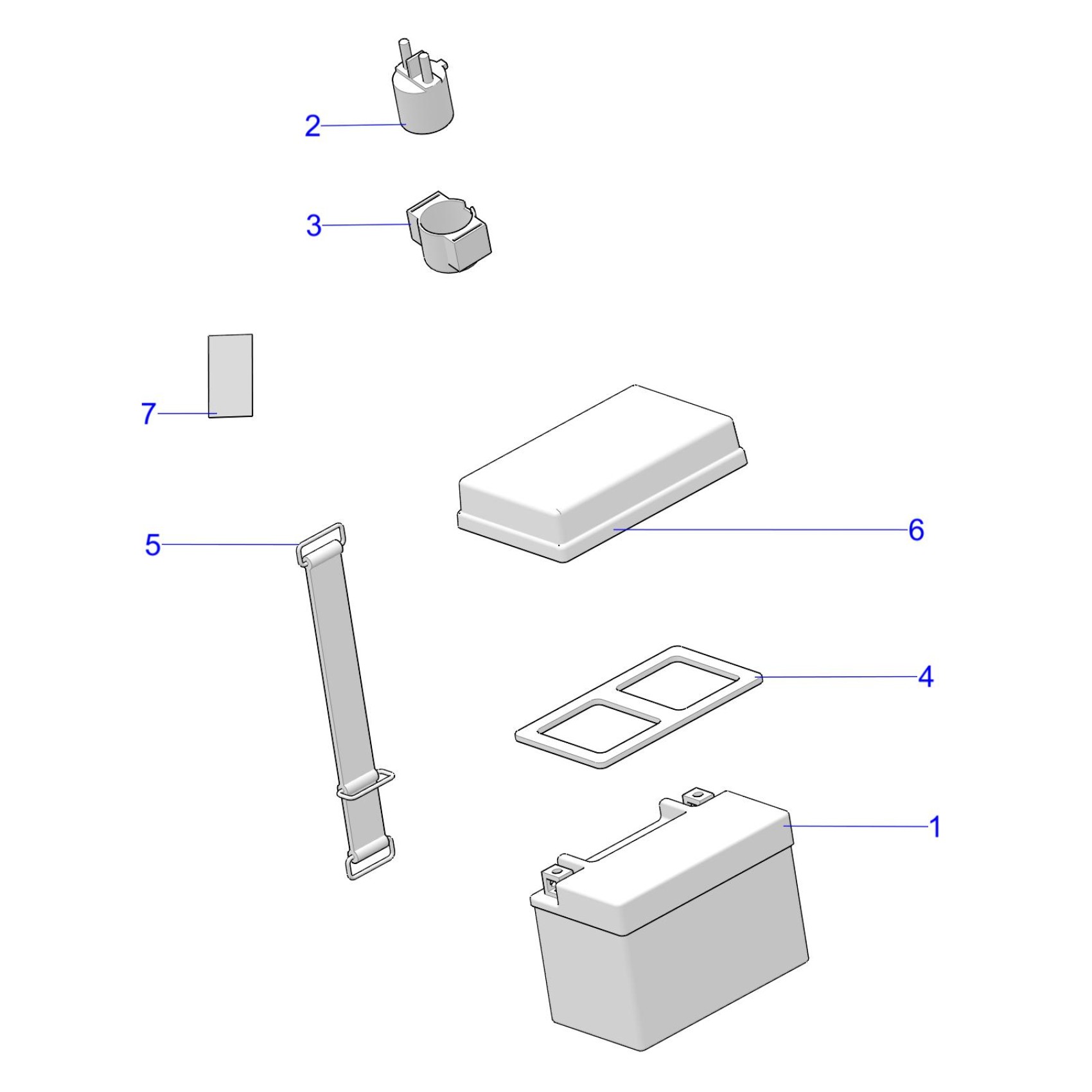 2
3
7
6
5
4
1