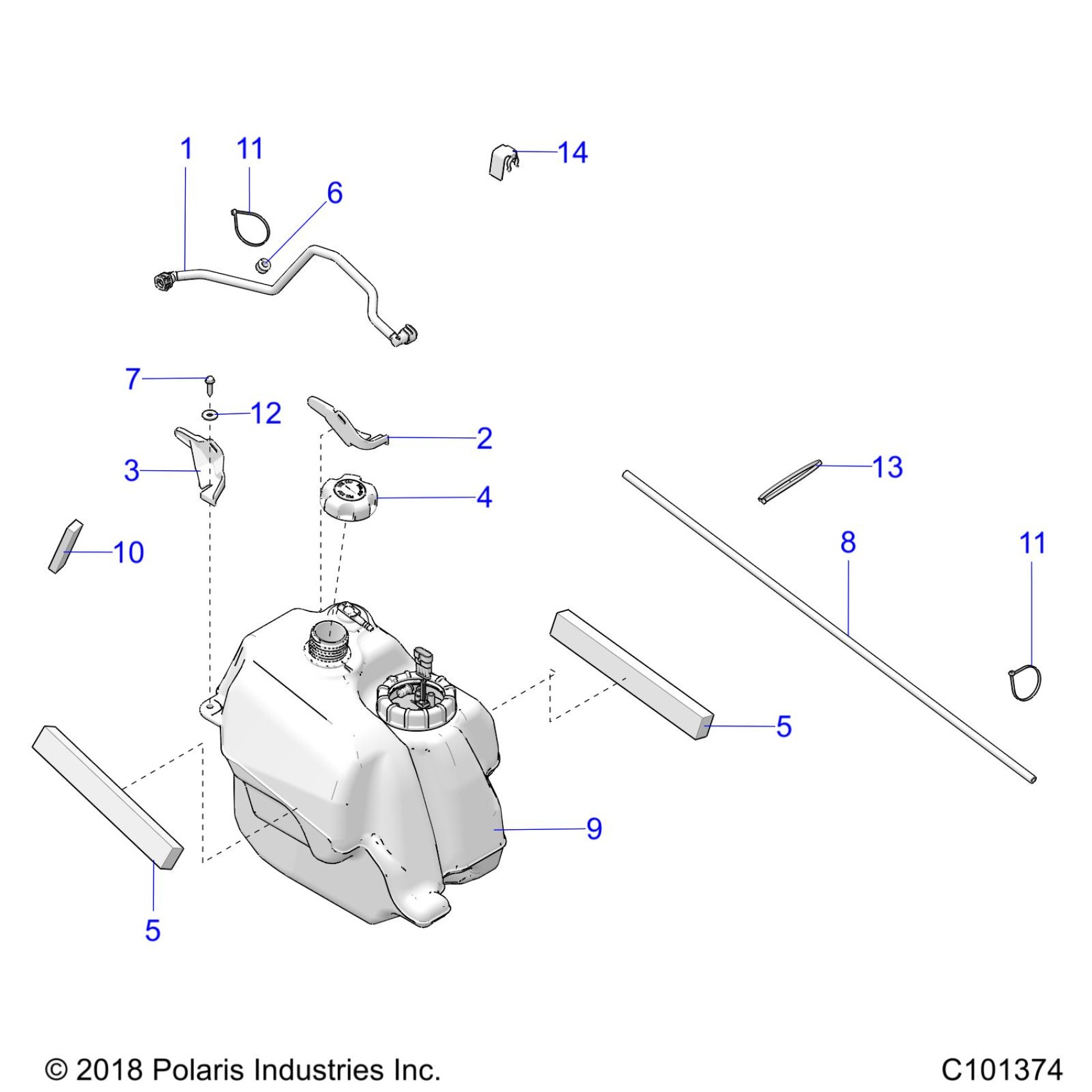 1
11
14
6
7
12
2
3
13
4
10
8
11
5
9
5

© 2018 Polaris Industries Inc.
C101374