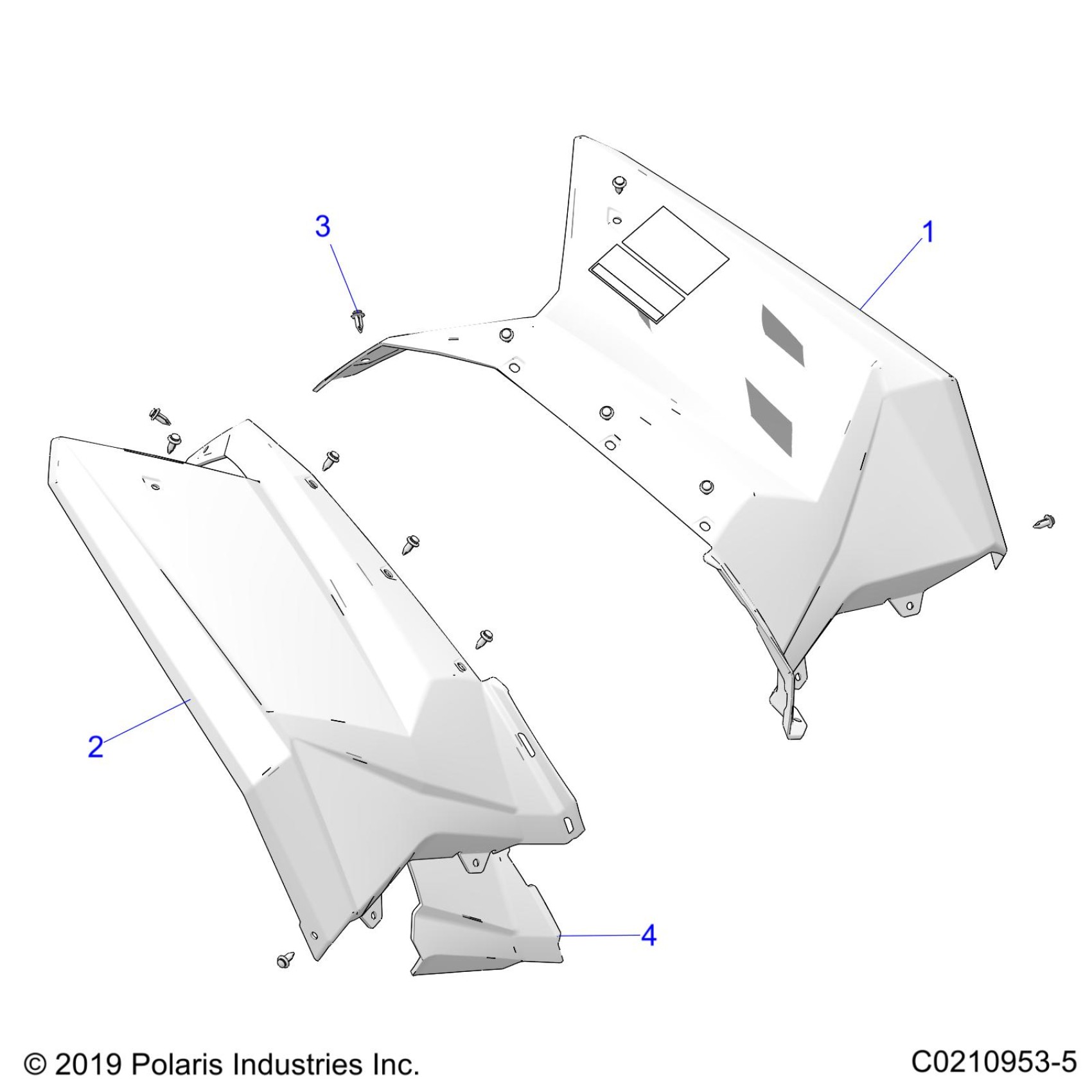 3

1

2

4

© 2019 Polaris Industries Inc.

C0210953-5